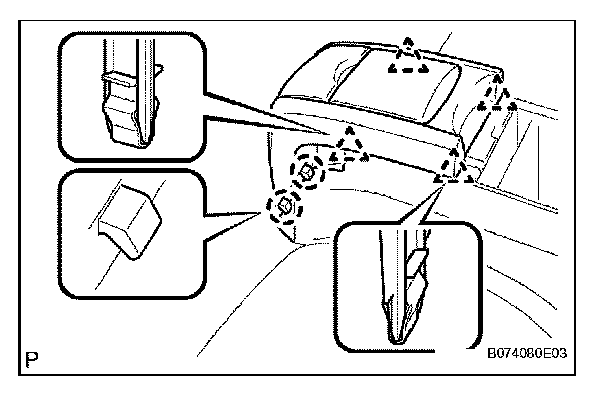 P
B074080E03