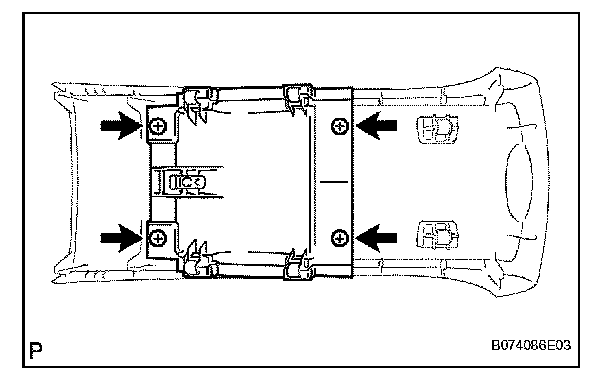 P

B074086E03