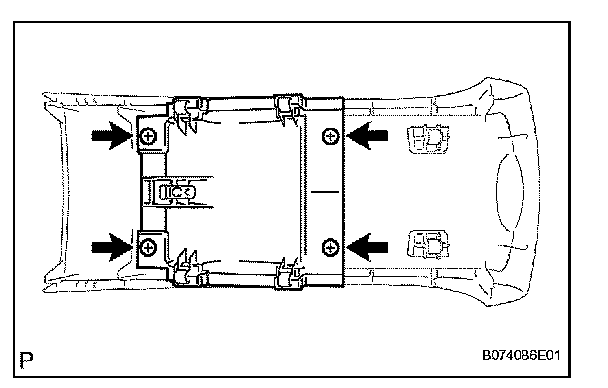 P

B074086E01