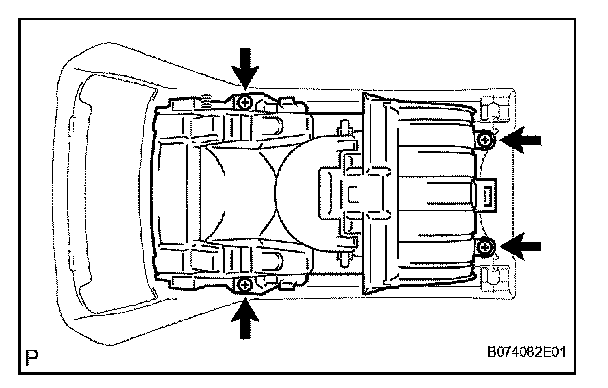 P

B074082E01