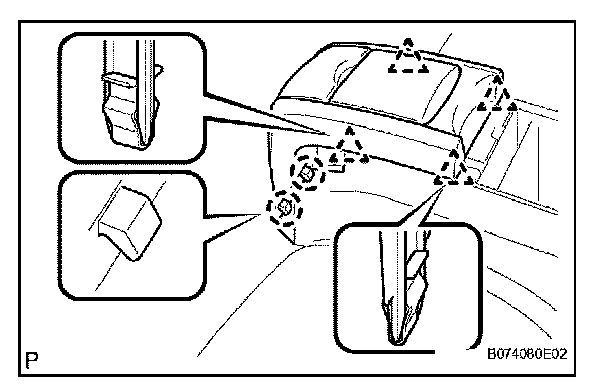 P

B074080E02