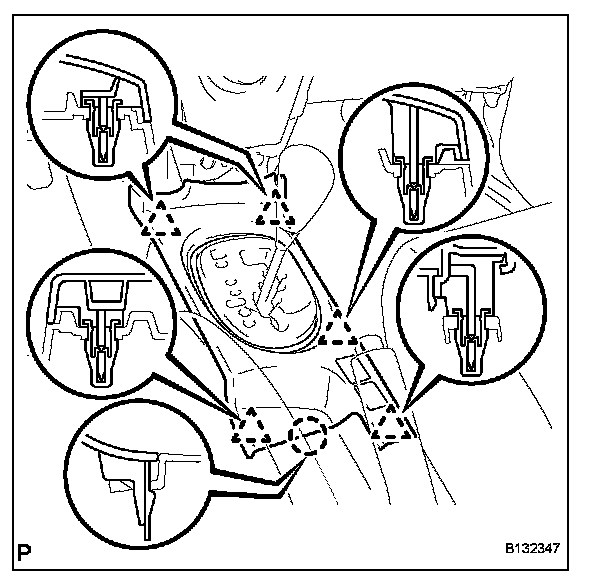 P

B132347