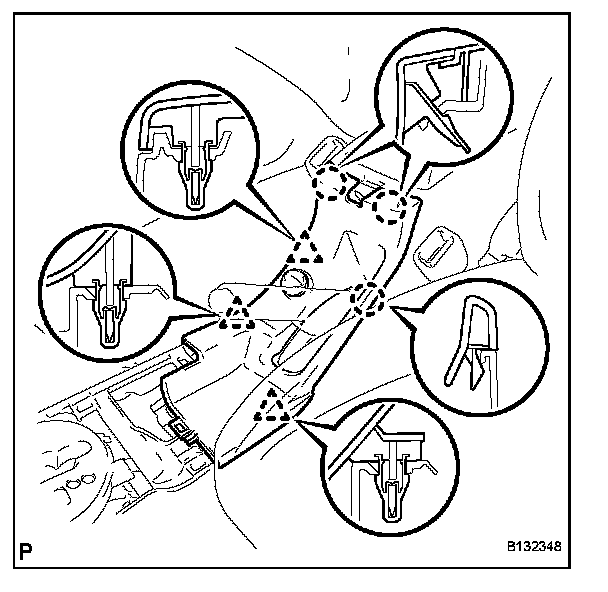 P

B132348