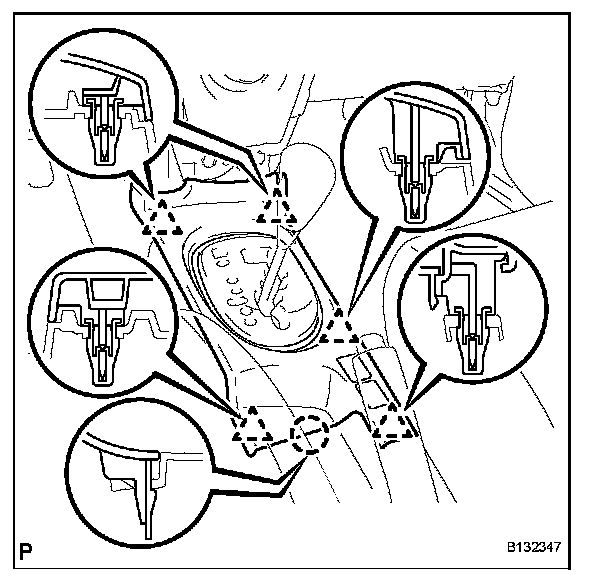 P

B132347