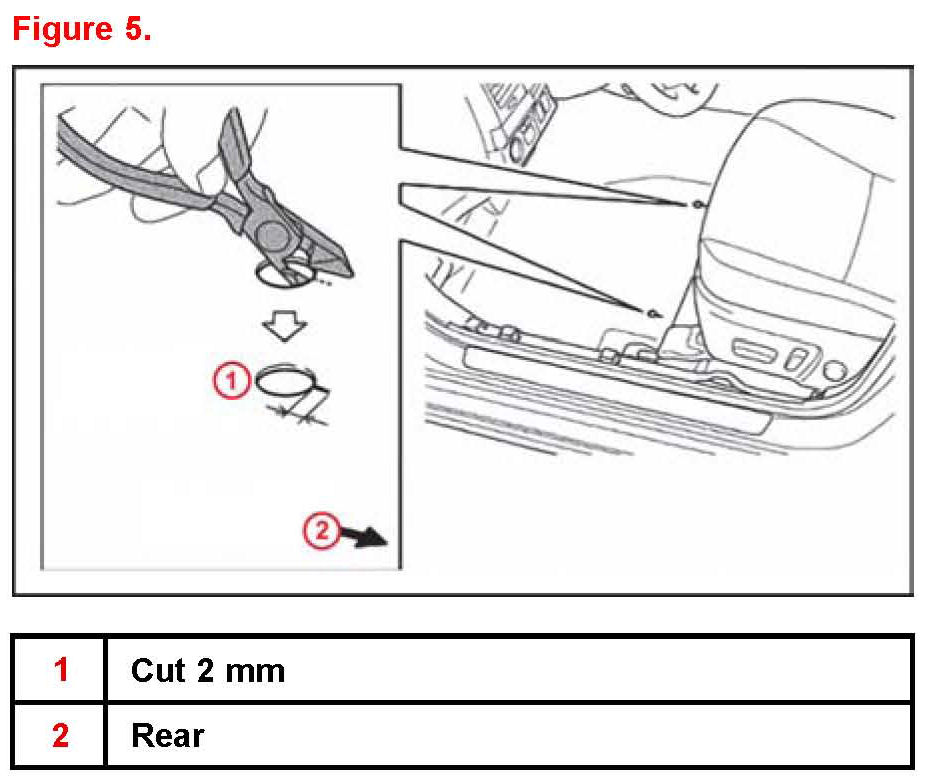 Figure 5.

1

2

| 1 | Cut 2 mm |
|---|---|
| 2 | Rear |