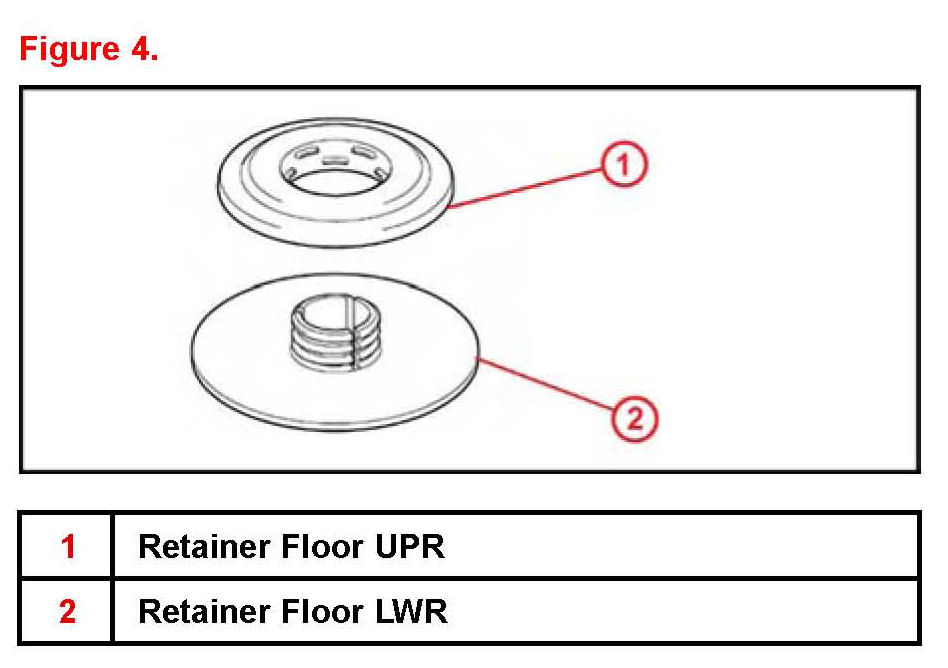 Figure 4.

1

2

| 1 | Retainer Floor UPR |
|---|---|
| 2 | Retainer Floor LWR |