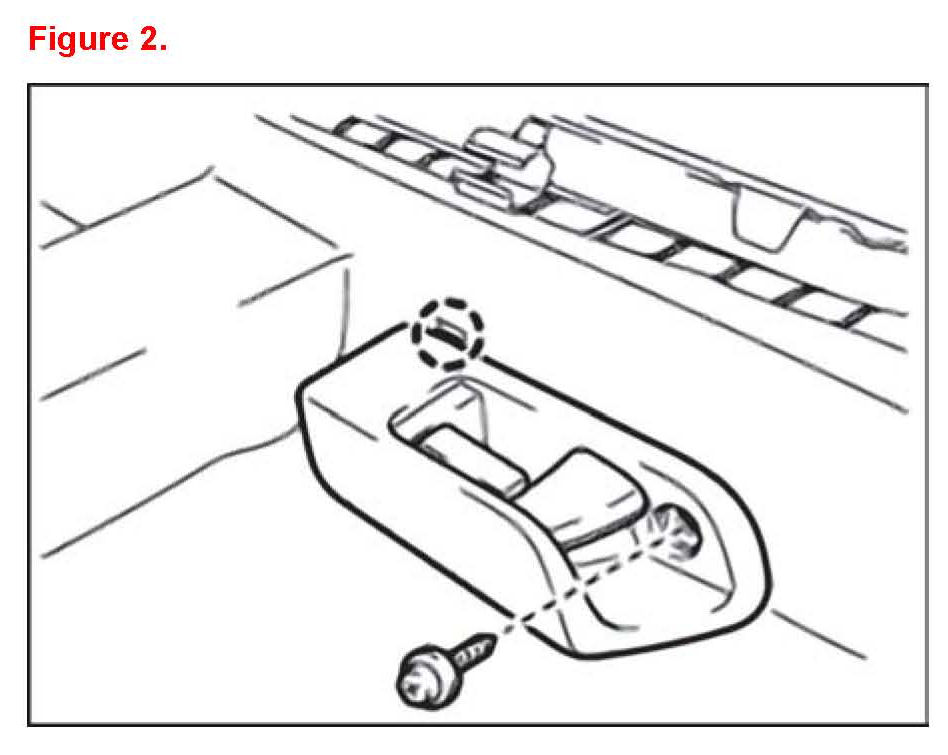 Figure 2.