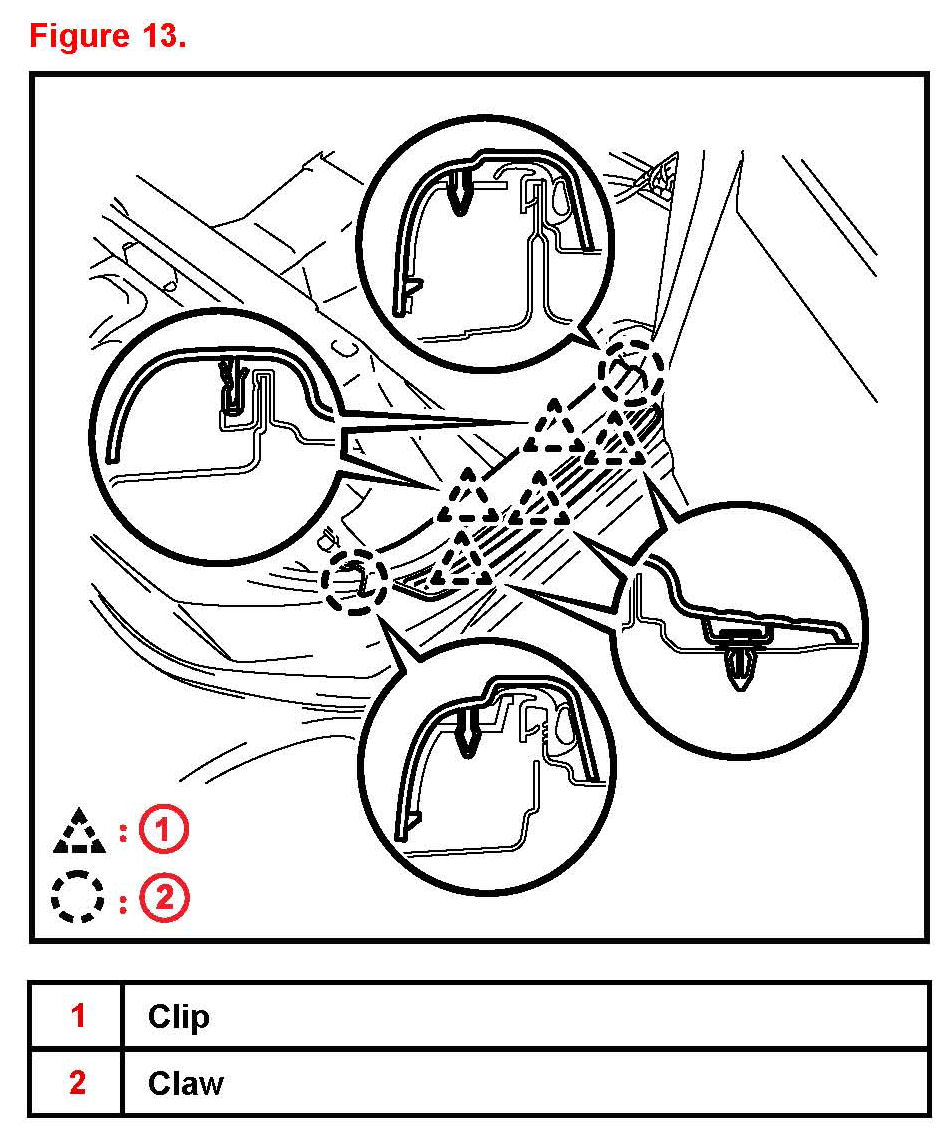 Figure 13.

: 1
: 2

| 1 | Clip |
|---|---|
| 2 | Claw |