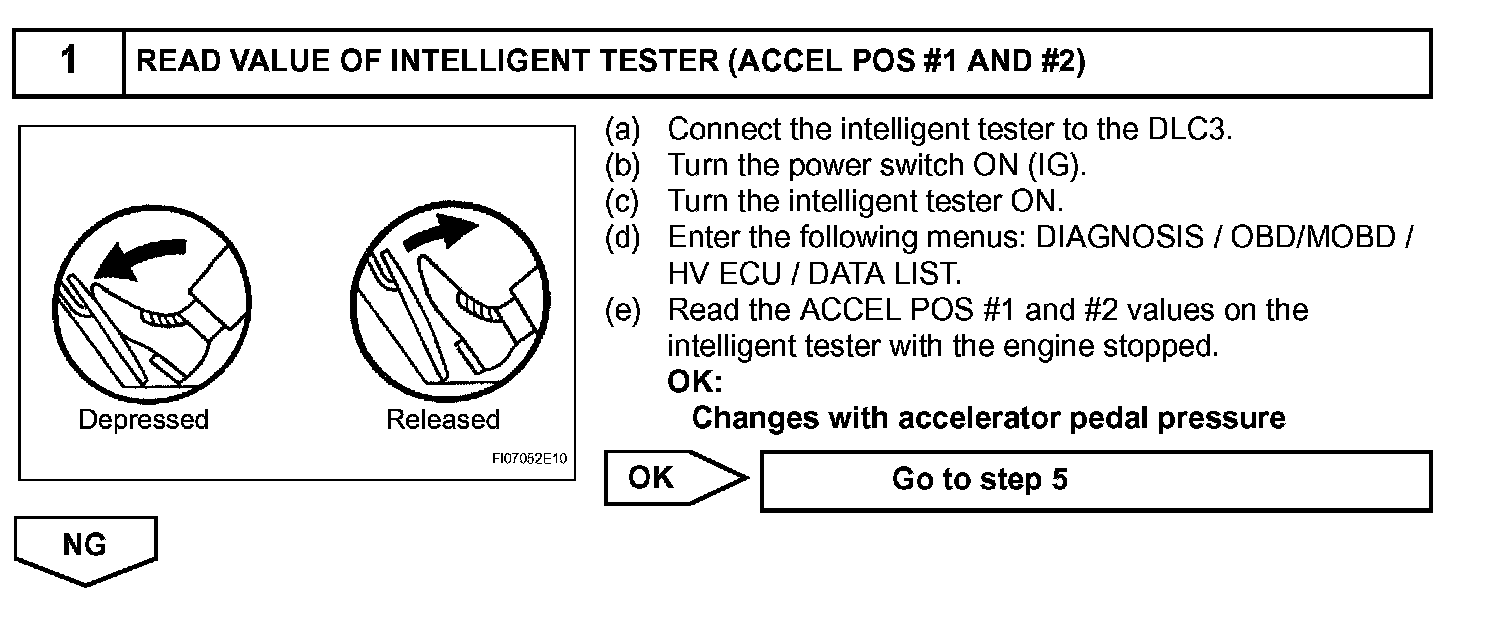 1 READ VALUE OF INTELLIGENT TESTER (ACCEL POS #1 AND #2)

Depressed

Released

FI07052E10

(a) Connect the intelligent tester to the DLC3.
(b) Turn the power switch ON (IG).
(c) Turn the intelligent tester ON.
(d) Enter the following menus: DIAGNOSIS / OBD/MOBD / HV ECU / DATA LIST.
(e) Read the ACCEL POS #1 and #2 values on the intelligent tester with the engine stopped.
OK:
Changes with accelerator pedal pressure

OK

Go to step 5

NG