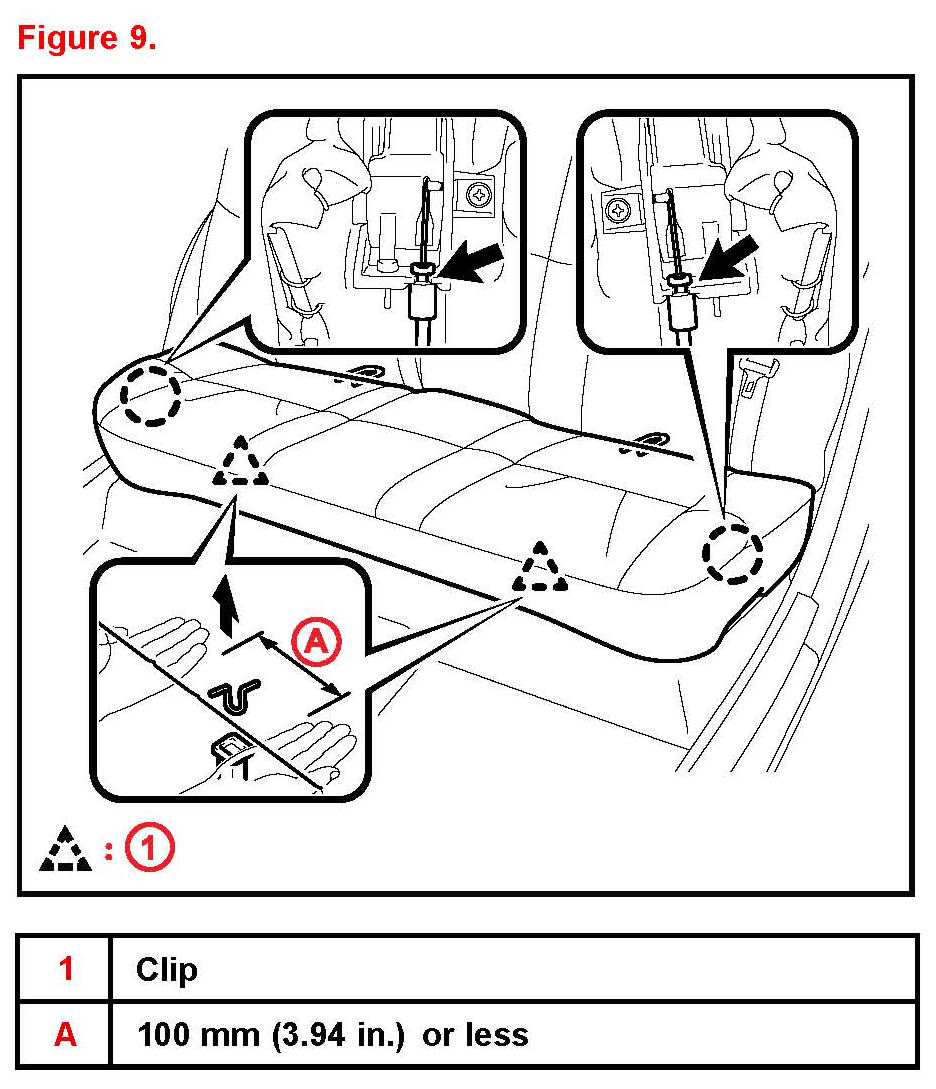 Figure 9.

A

: 1

| 1 | Clip |
|---|---|
| A | 100 mm (3.94 in.) or less |