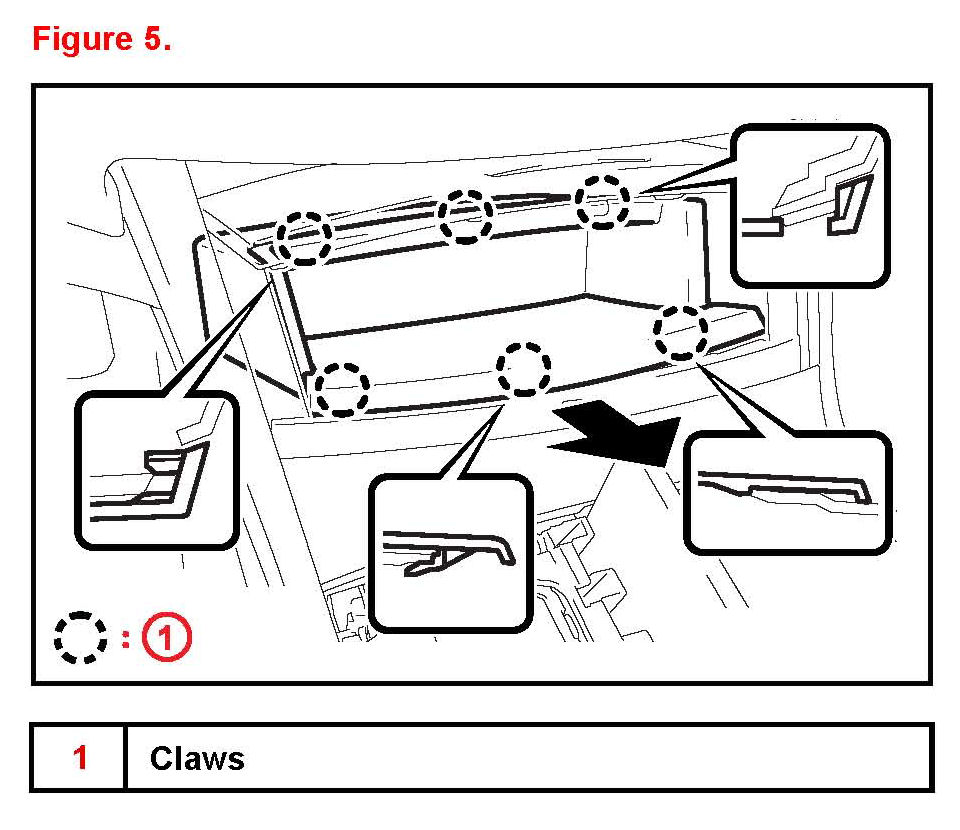 Figure 5.

: 1

| 1 | Claws |
|---|---|