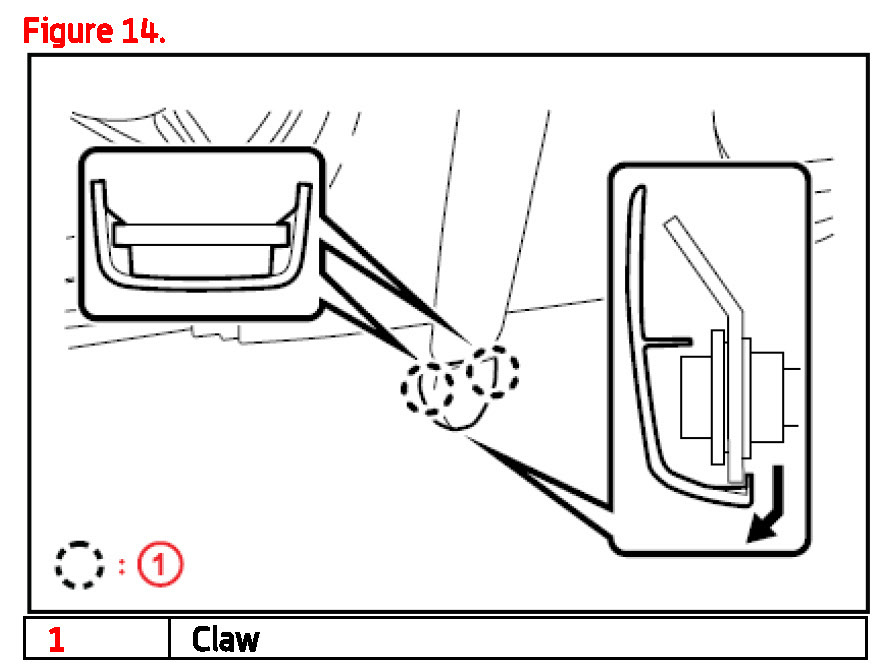 Figure 14.

: 1

| 1 | Claw |
|---|---|