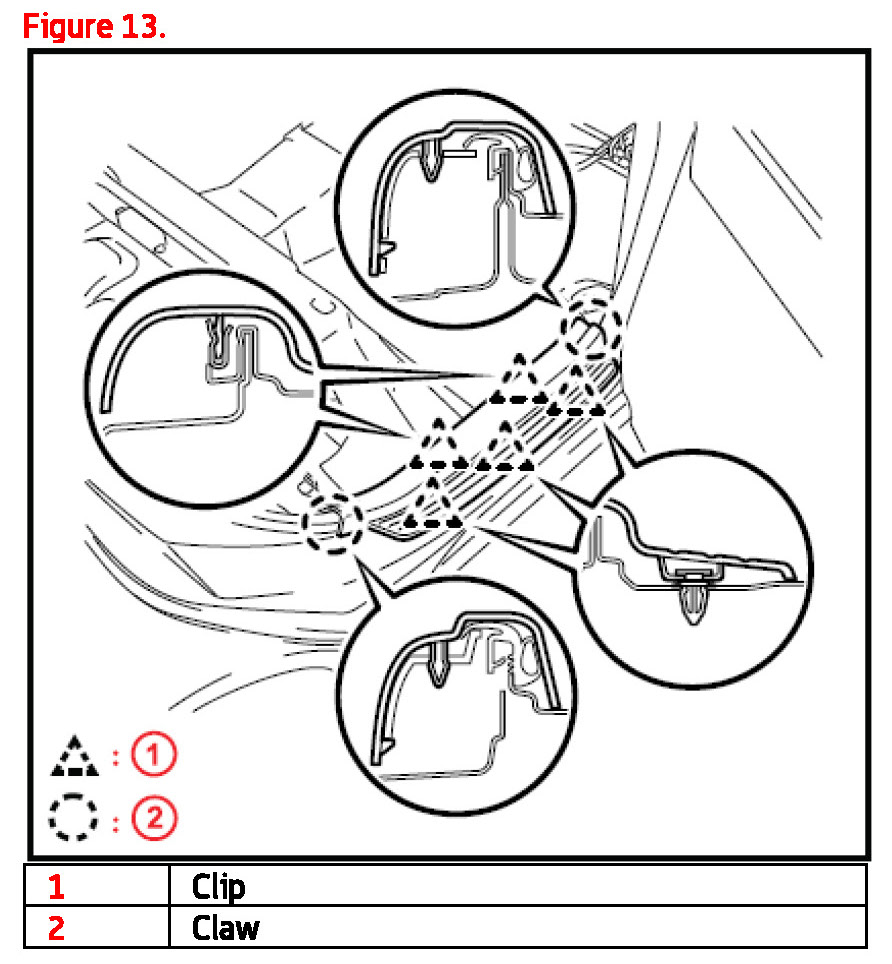 Figure 13.

: 1

: 2

| 1 | Clip |
|---|---|
| 2 | Claw |