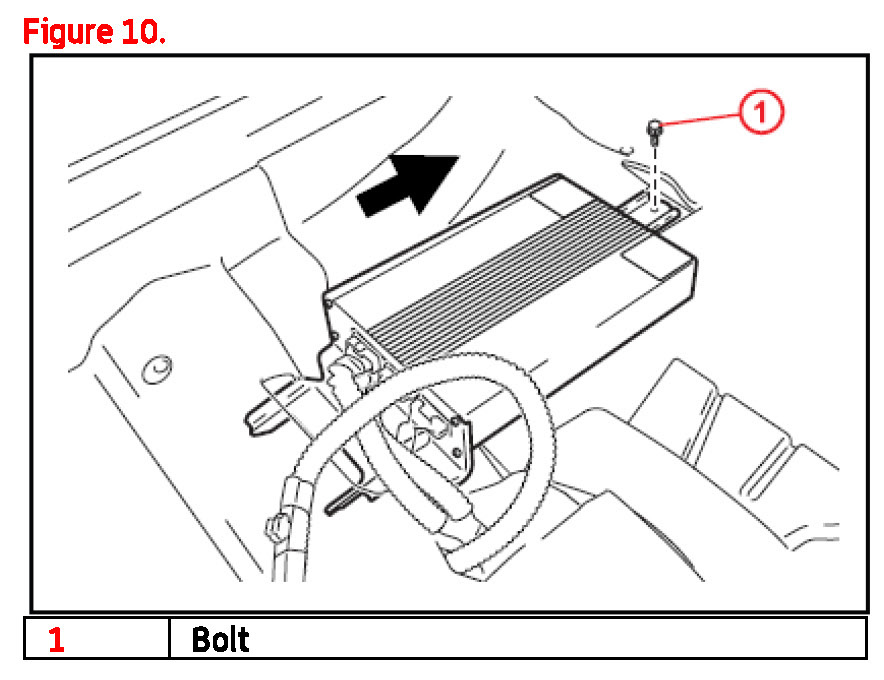 Figure 10.

1

| 1 | Bolt |
|---|---|