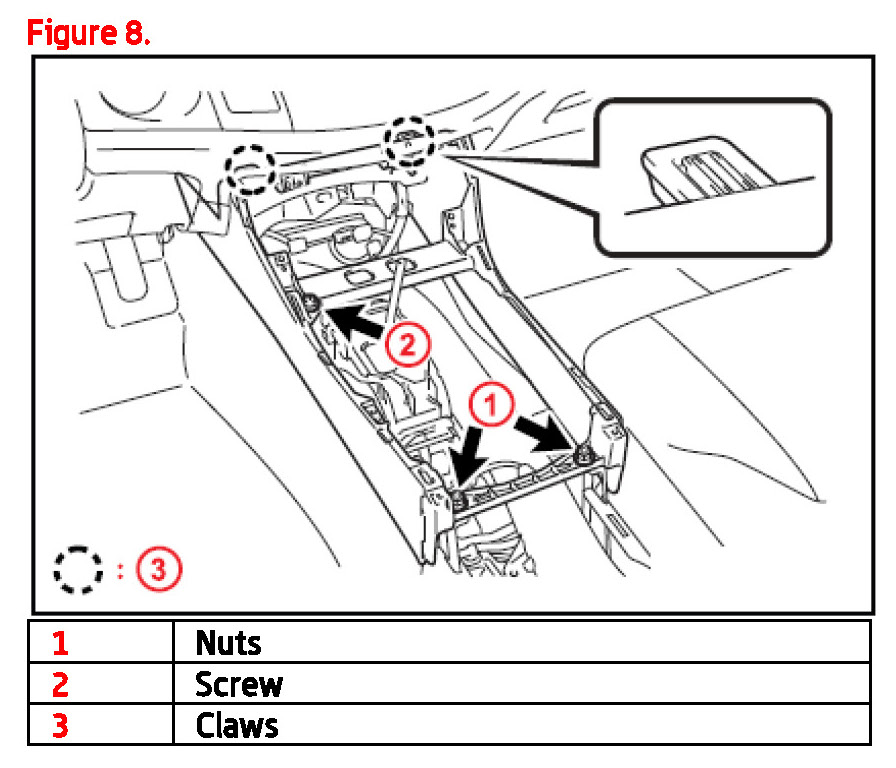 Figure 8.

2

1

: 3

| 1 | Nuts |
|---|---|
| 2 | Screw |
| 3 | Claws |