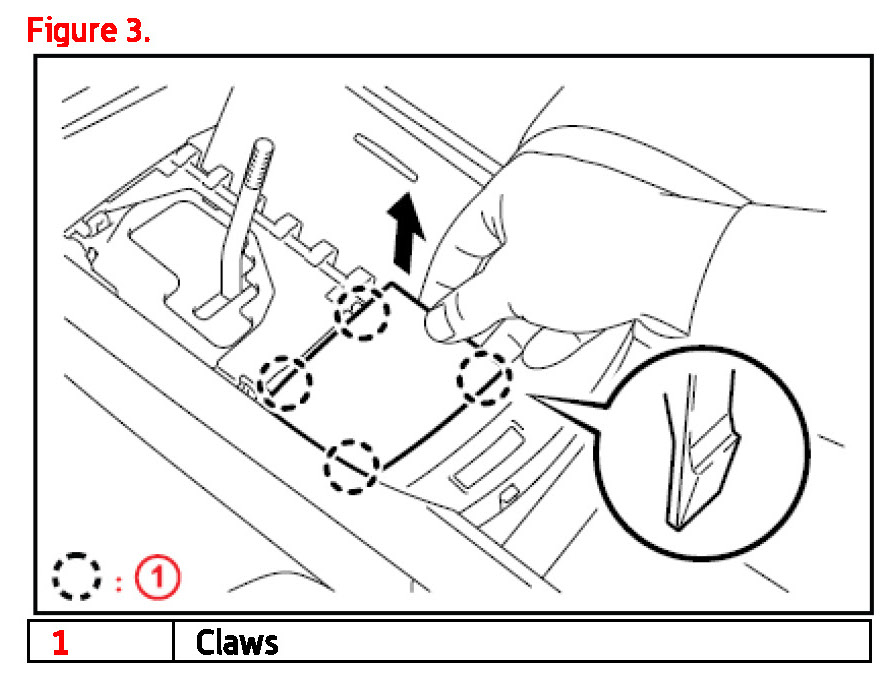 Figure 3.

: 1

| 1 | Claws |
|---|---|