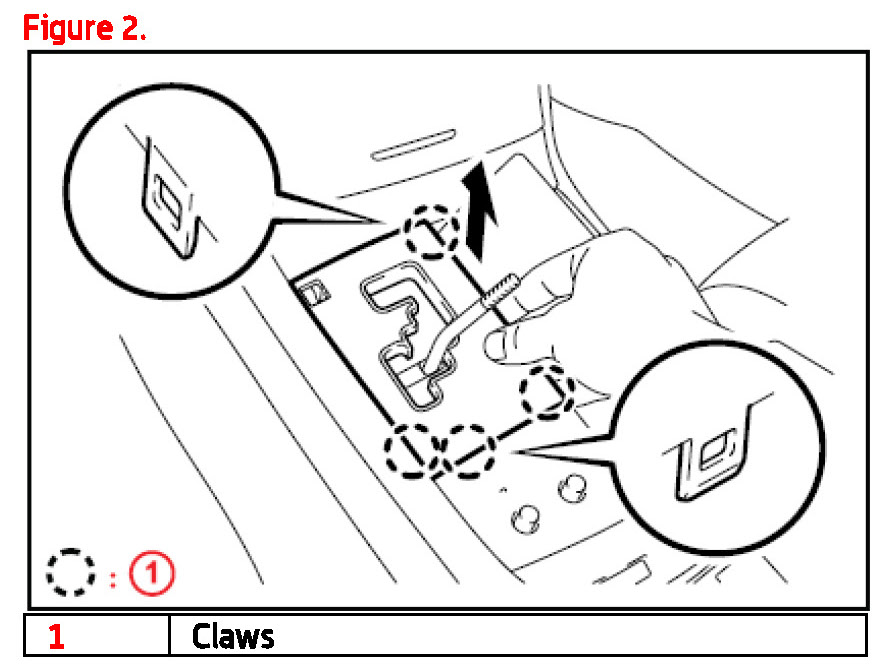 Figure 2.

: 1

| 1 | Claws |
|---|---|