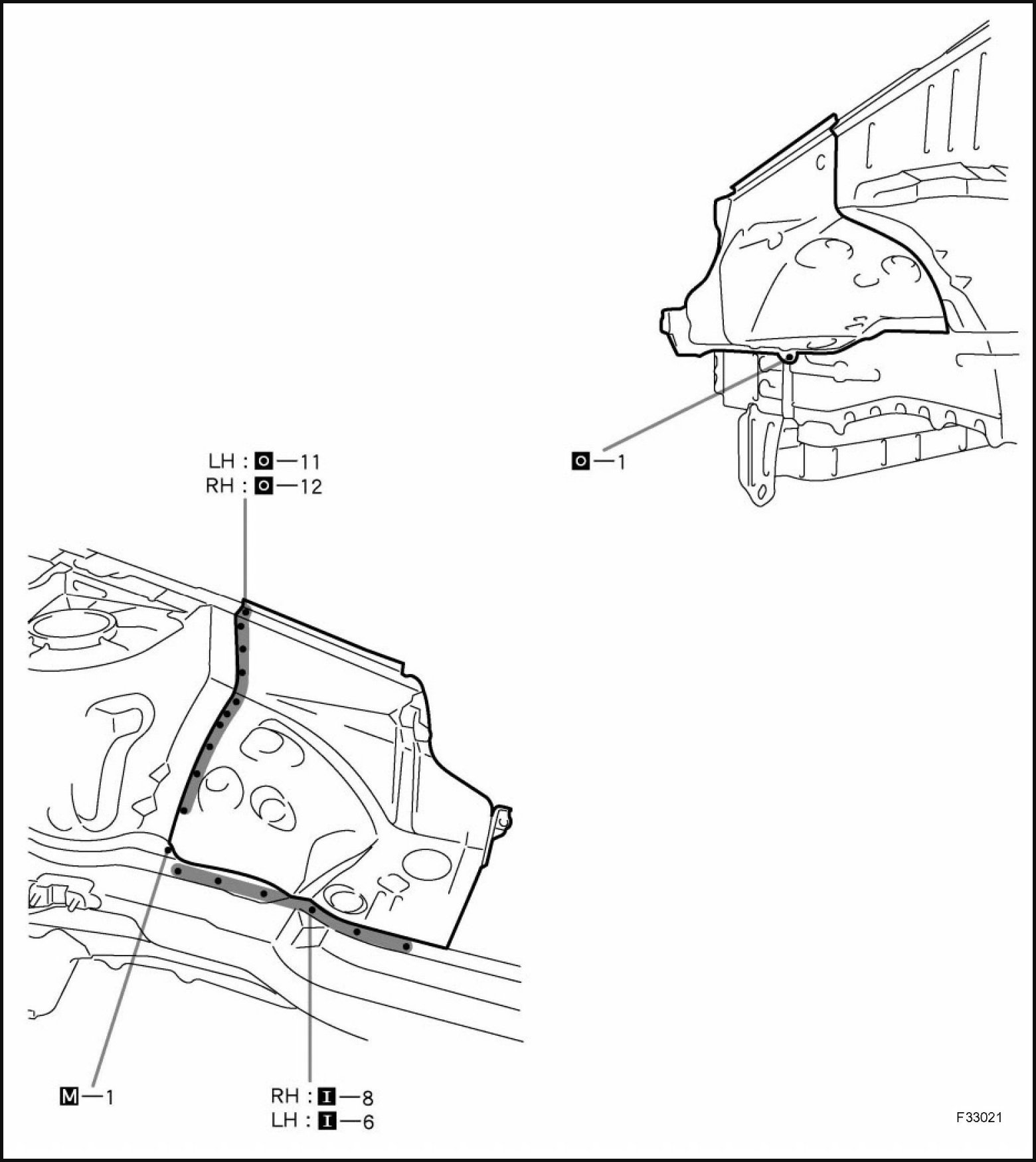 LH : O—11
RH : O—12

O—1

M—1

RH : I—8
LH : I—6

F33021