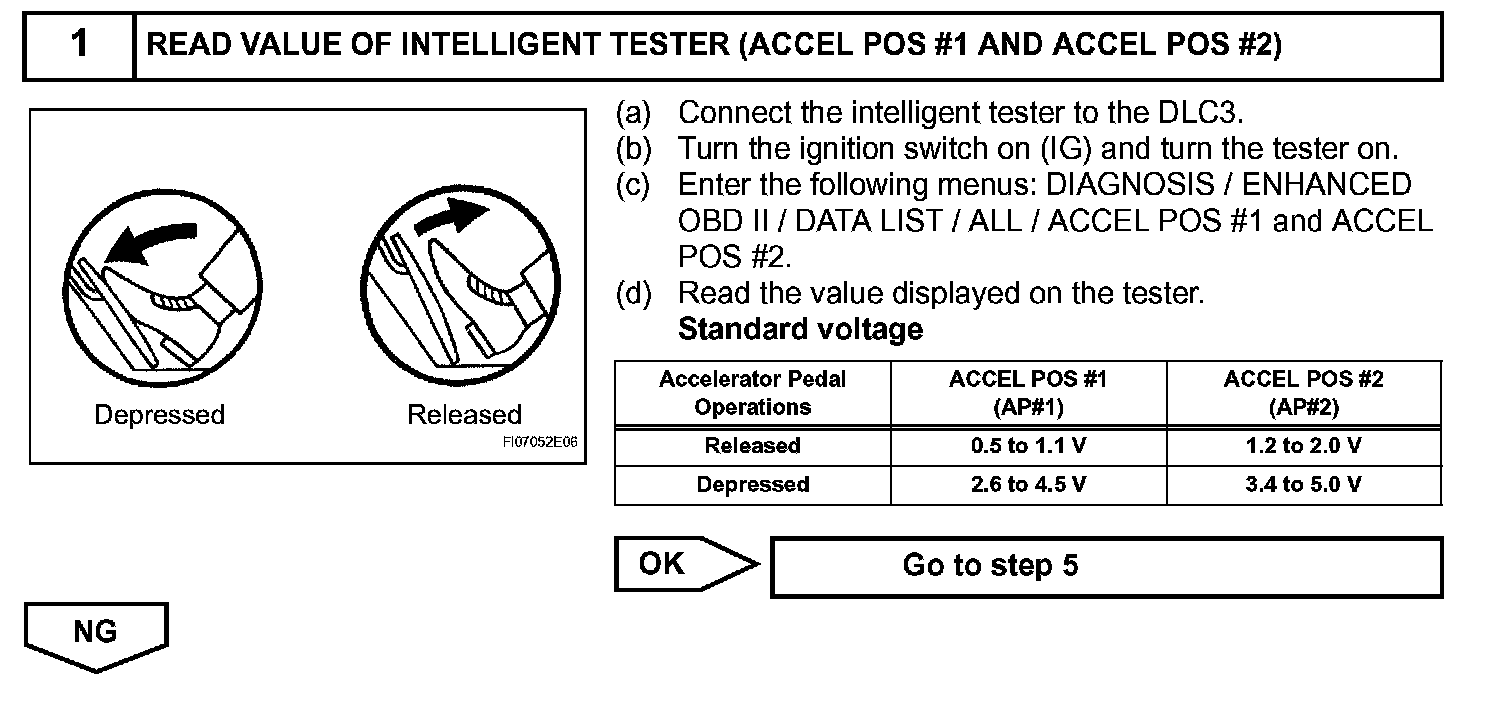 1 READ VALUE OF INTELLIGENT TESTER (ACCEL POS #1 AND ACCEL POS #2)

Depressed

Released

FI07052E06

(a) Connect the intelligent tester to the DLC3.
(b) Turn the ignition switch on (IG) and turn the tester on.
(c) Enter the following menus: DIAGNOSIS / ENHANCED OBD II / DATA LIST / ALL / ACCEL POS #1 and ACCEL POS #2.
(d) Read the value displayed on the tester.
Standard voltage

| Accelerator Pedal Operations | ACCEL POS #1 (AP#1) | ACCEL POS #2 (AP#2) |
|---|---|---|
| Released | 0.5 to 1.1 V | 1.2 to 2.0 V |
| Depressed | 2.6 to 4.5 V | 3.4 to 5.0 V |

OK

Go to step 5

NG