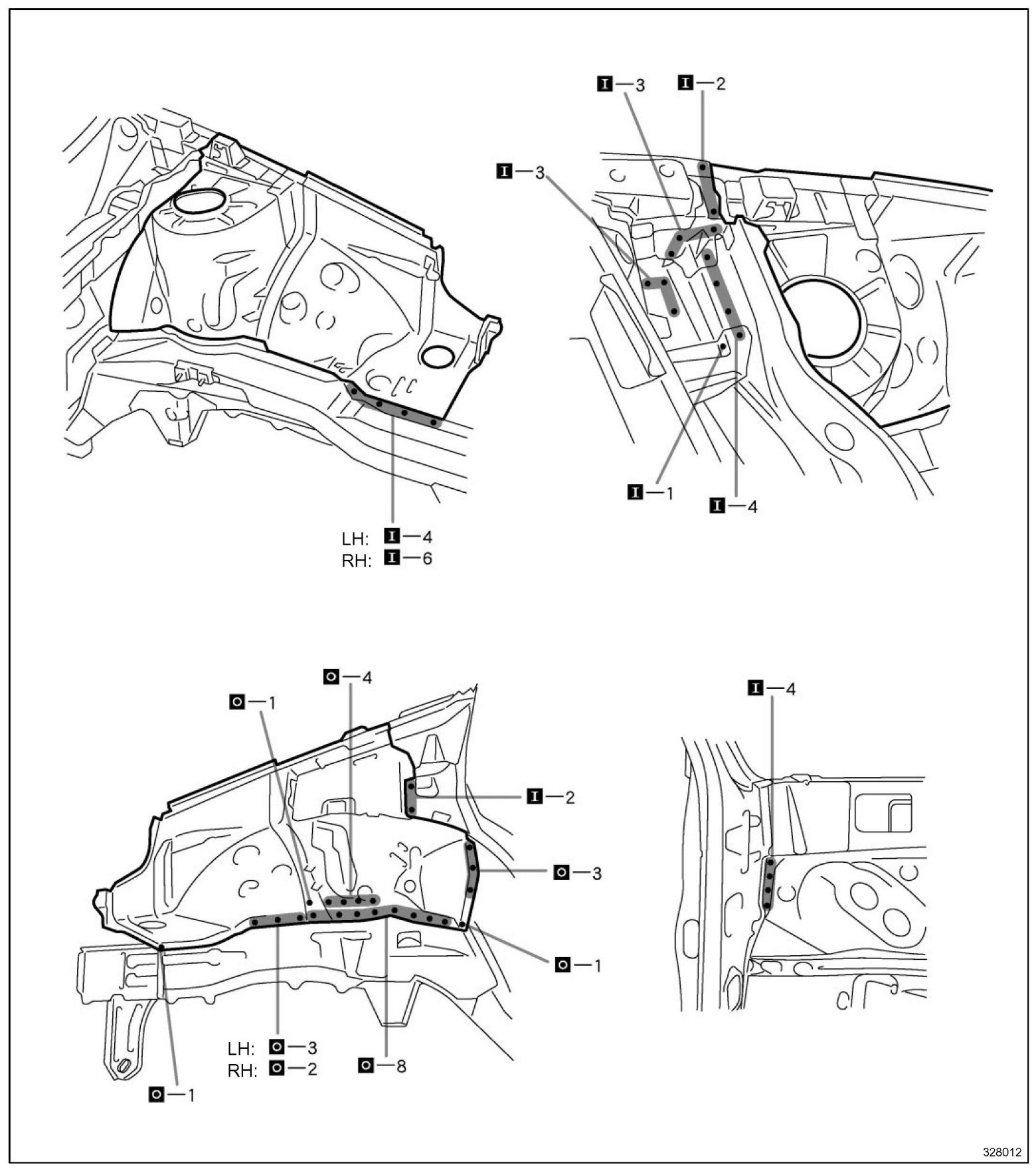 LH: I—4
RH: I—6

I—3
I—2
I—3
I—1
I—4

O—4
O—1
I—2
O—3
O—1
LH: O—3
RH: O—2
O—8
O—1

I—4

328012