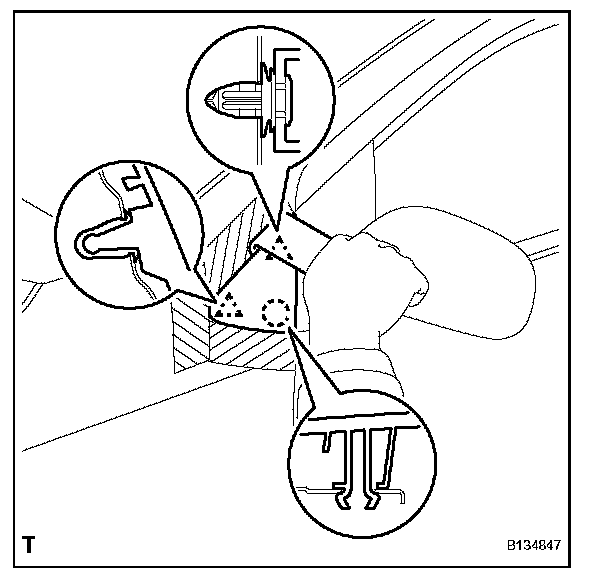 T

B134847