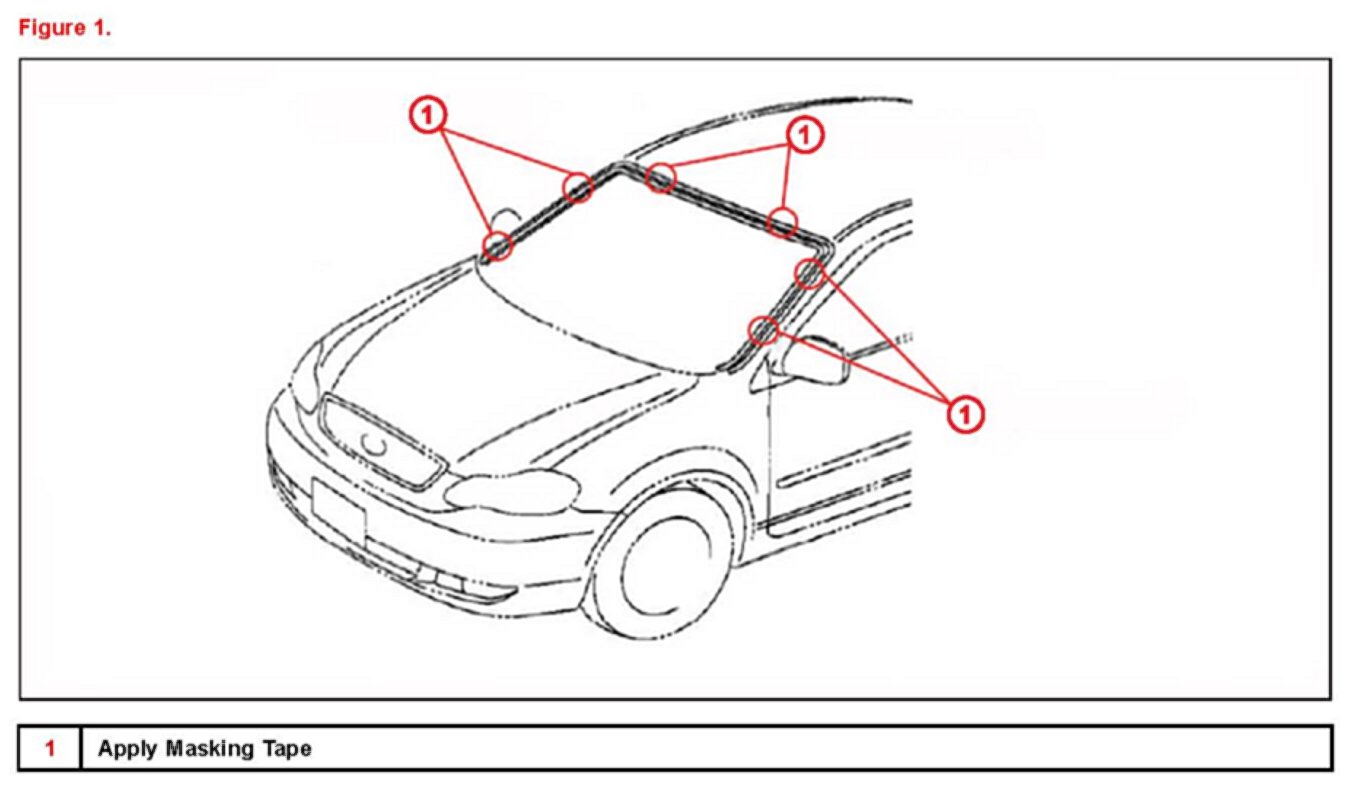 Figure 1.

1

1

1

| 1 | Apply Masking Tape |
|---|---|