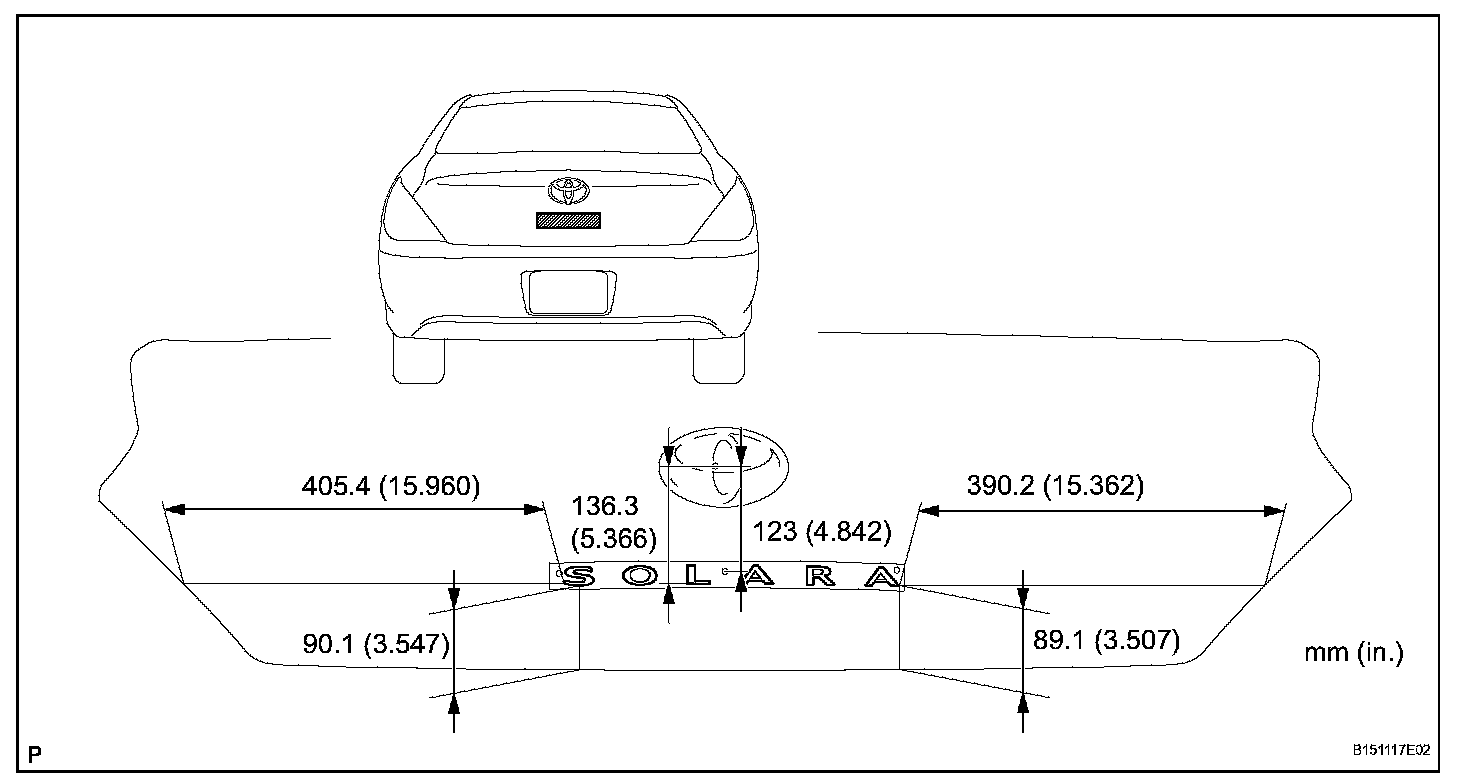 405.4 (15.960)

136.3
(5.366)

123 (4.842)

390.2 (15.362)

SOLARA

90.1 (3.547)

89.1 (3.507)

mm (in.)

P

B151117E02