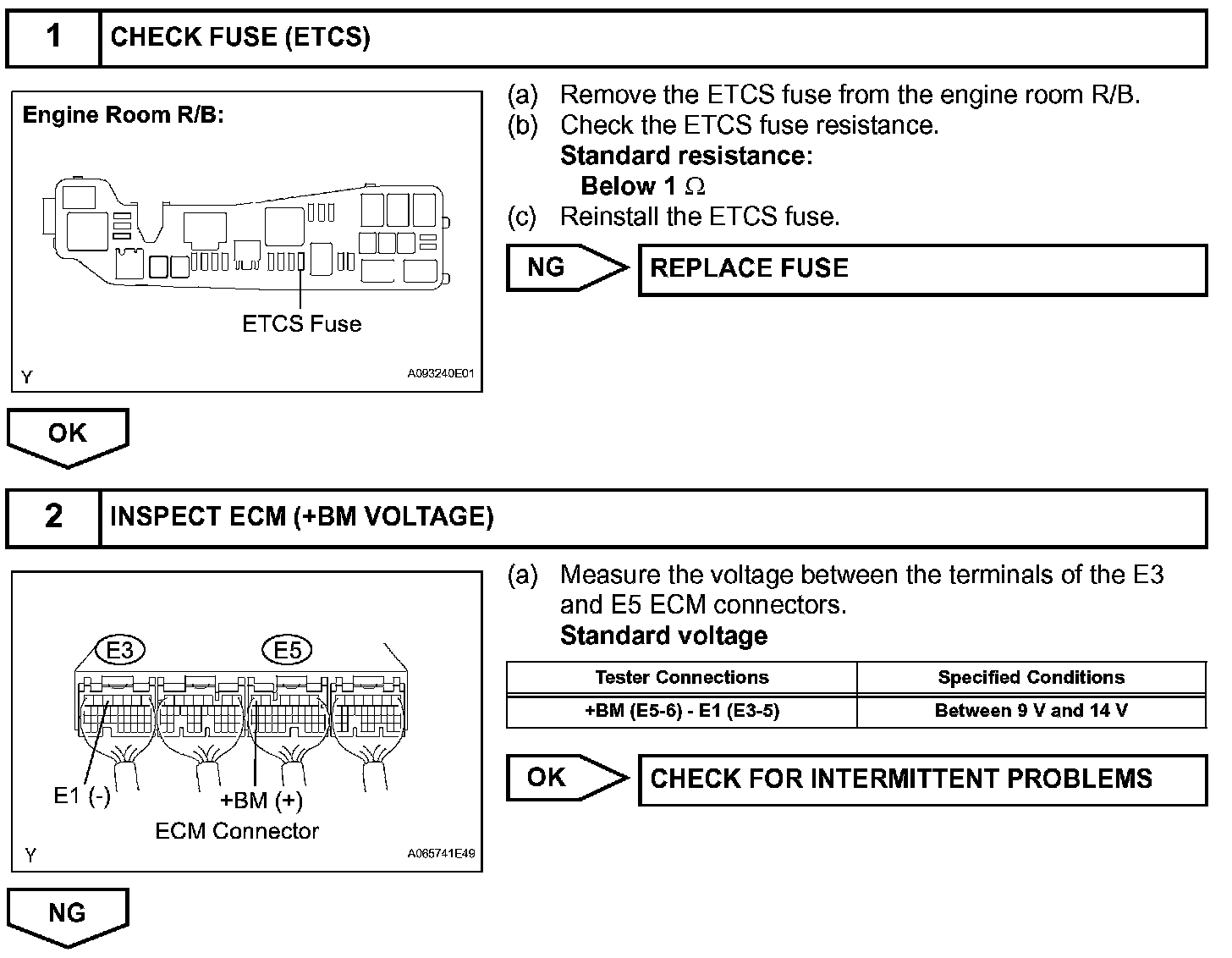 1 CHECK FUSE (ETCS)

Engine Room R/B:

ETCS Fuse

Y A093240E01

(a) Remove the ETCS fuse from the engine room R/B.
(b) Check the ETCS fuse resistance.
Standard resistance:
Below 1 $\Omega$
(c) Reinstall the ETCS fuse.

NG REPLACE FUSE

OK

2 INSPECT ECM (+BM VOLTAGE)

E3 E5

E1 (-) +BM (+)
ECM Connector

Y A065741E49

(a) Measure the voltage between the terminals of the E3 and E5 ECM connectors.
Standard voltage

| Tester Connections | Specified Conditions |
|---|---|
| +BM (E5-6) - E1 (E3-5) | Between 9 V and 14 V |

OK CHECK FOR INTERMITTENT PROBLEMS

NG