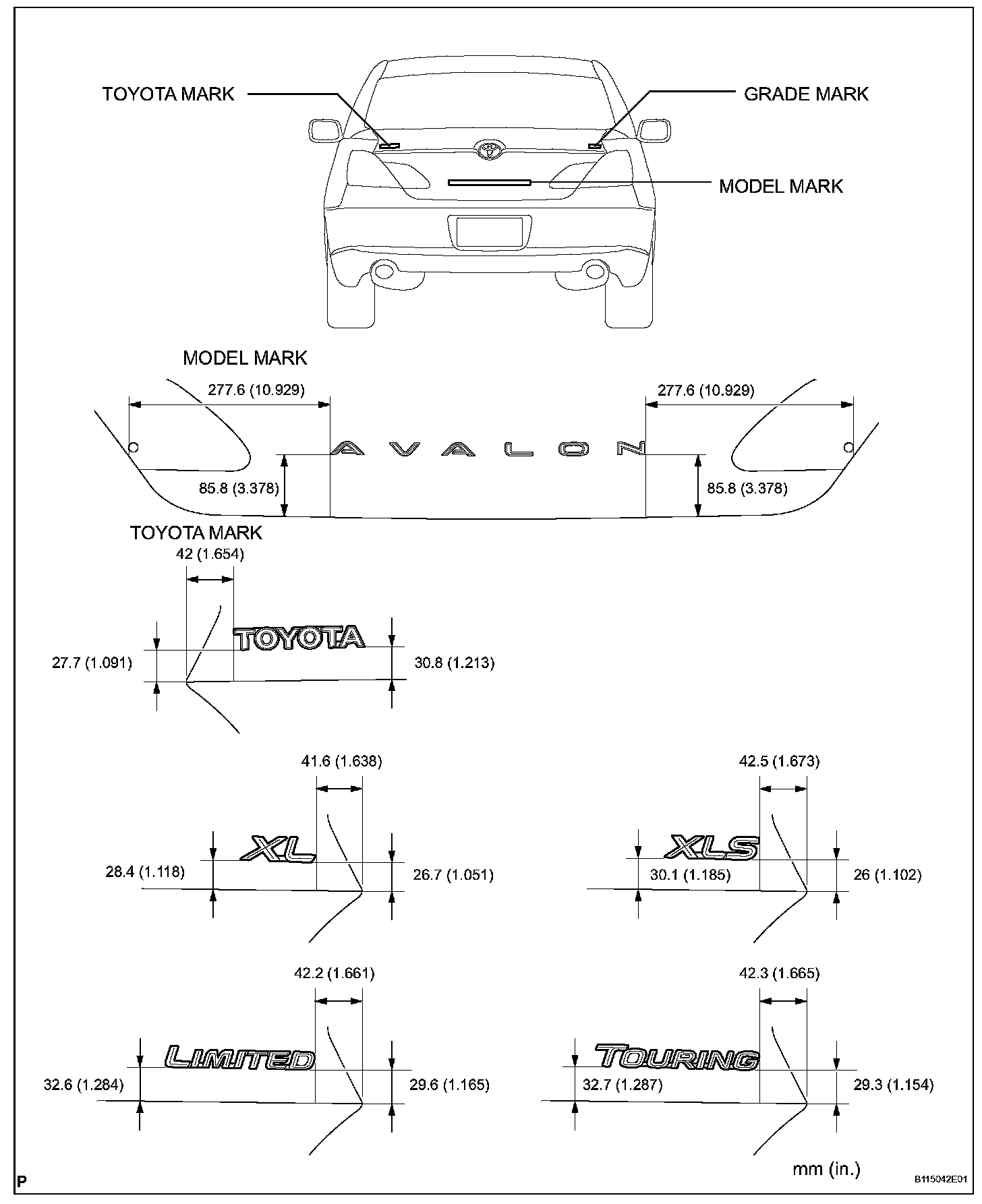 TOYOTA MARK

GRADE MARK

MODEL MARK

MODEL MARK

277.6 (10.929)

277.6 (10.929)

AVALON

85.8 (3.378)

85.8 (3.378)

TOYOTA MARK

42 (1.654)

TOYOTA

27.7 (1.091)

30.8 (1.213)

41.6 (1.638)

XL

28.4 (1.118)

26.7 (1.051)

42.5 (1.673)

XLS

30.1 (1.185)

26 (1.102)

42.2 (1.661)

LIMITED

32.6 (1.284)

29.6 (1.165)

42.3 (1.665)

TOURING

32.7 (1.287)

29.3 (1.154)

mm (in.)

P

B115042E01