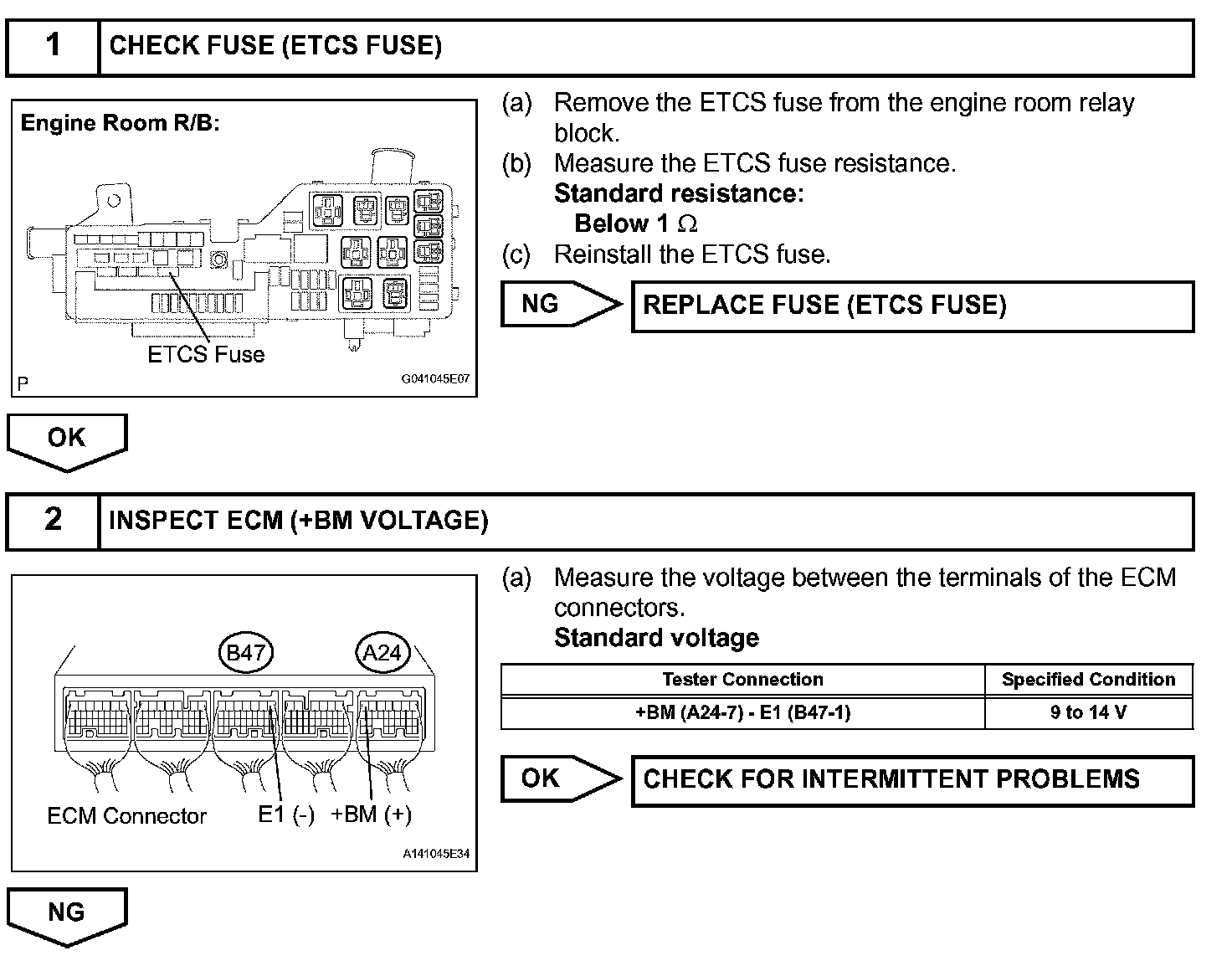 1 CHECK FUSE (ETCS FUSE)

Engine Room R/B:

ETCS Fuse

P G041045E07

(a) Remove the ETCS fuse from the engine room relay block.
(b) Measure the ETCS fuse resistance.
Standard resistance:
Below 1 $\Omega$
(c) Reinstall the ETCS fuse.

NG REPLACE FUSE (ETCS FUSE)

OK

2 INSPECT ECM (+BM VOLTAGE)

B47 A24

ECM Connector E1 (-) +BM (+)

A141045E34

(a) Measure the voltage between the terminals of the ECM connectors.
Standard voltage

| Tester Connection | Specified Condition |
|---|---|
| +BM (A24-7) - E1 (B47-1) | 9 to 14 V |

OK CHECK FOR INTERMITTENT PROBLEMS

NG