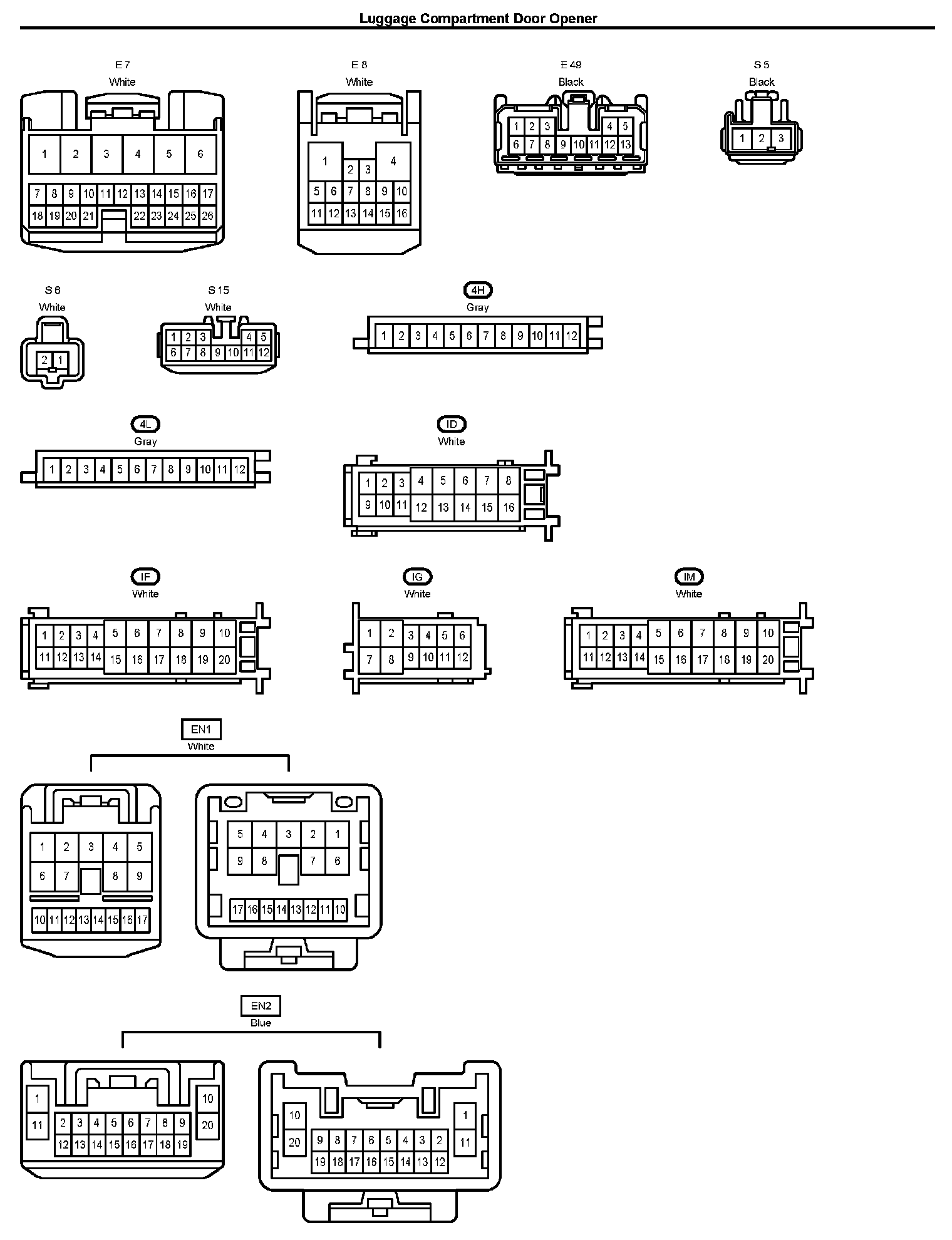 Luggage Compartment Door Opener

E 7
White
1 2 3 4 5 6
7 8 9 10 11 12 13 14 15 16 17
18 19 20 21 22 23 24 25 26

E 8
White
1 2 3 4
5 6 7 8 9 10
11 12 13 14 15 16

E 49
Black
1 2 3 4 5
6 7 8 9 10 11 12 13

S 5
Black
1 2 3

S 6
White
2 1

S 15
White
1 2 3 4 5
6 7 8 9 10 11 12

4H
Gray
1 2 3 4 5 6 7 8 9 10 11 12

4L
Gray
1 2 3 4 5 6 7 8 9 10 11 12

ID
White
1 2 3 4 5 6 7 8
9 10 11 12 13 14 15 16

IF
White
1 2 3 4 5 6 7 8 9 10
11 12 13 14 15 16 17 18 19 20

IG
White
1 2 3 4 5 6
7 8 9 10 11 12

IM
White
1 2 3 4 5 6 7 8 9 10
11 12 13 14 15 16 17 18 19 20

EN1
White
1 2 3 4 5
6 7 8 9
10 11 12 13 14 15 16 17

5 4 3 2 1
9 8 7 6
17 16 15 14 13 12 11 10

EN2
Blue
1 10
11 20
2 3 4 5 6 7 8 9
12 13 14 15 16 17 18 19

10 1
20 11
9 8 7 6 5 4 3 2
19 18 17 16 15 14 13 12