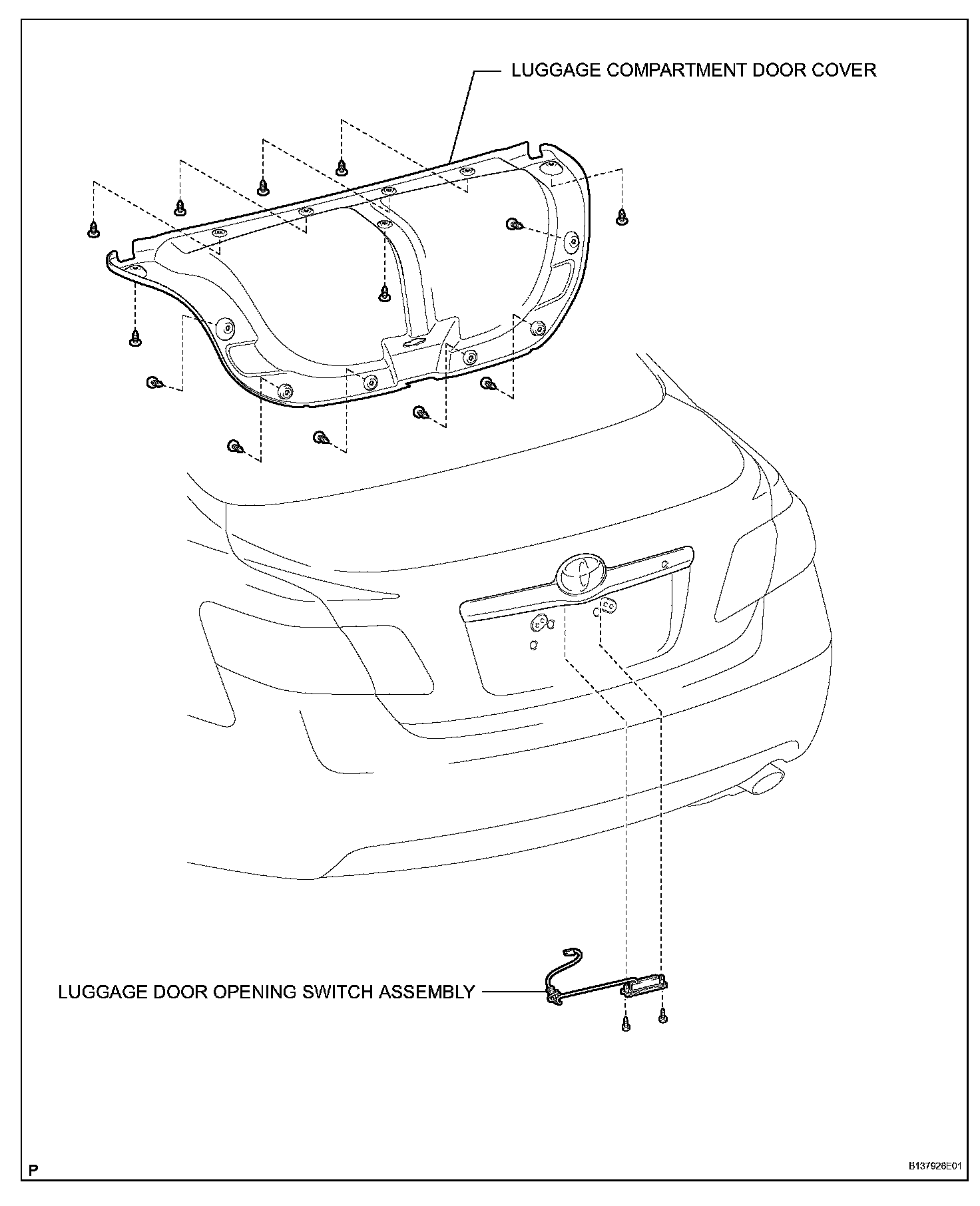 LUGGAGE COMPARTMENT DOOR COVER

LUGGAGE DOOR OPENING SWITCH ASSEMBLY

P

B137926E01