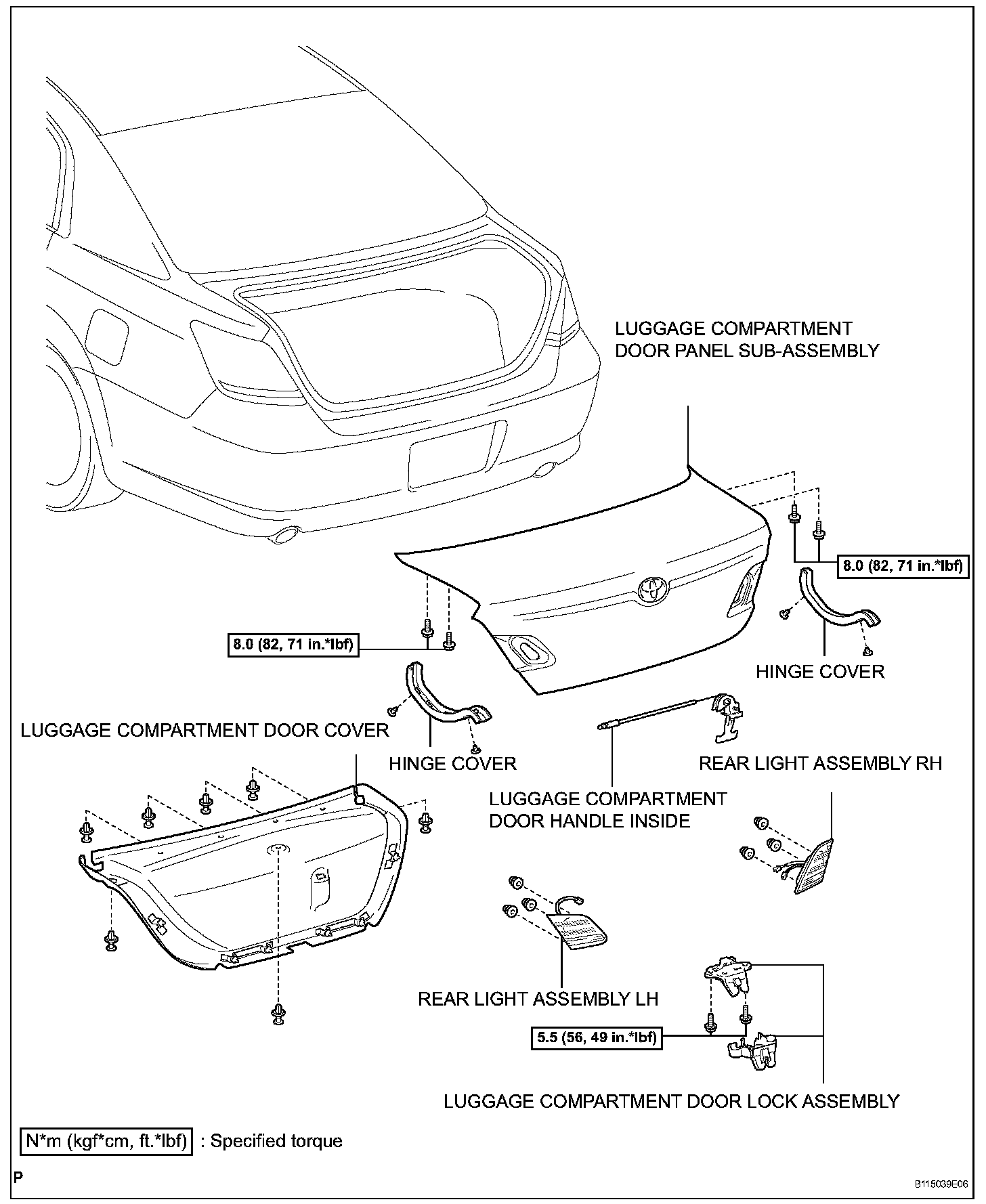 LUGGAGE COMPARTMENT DOOR PANEL SUB-ASSEMBLY

8.0 (82, 71 in.*lbf)

8.0 (82, 71 in.*lbf)

HINGE COVER

LUGGAGE COMPARTMENT DOOR COVER

HINGE COVER

REAR LIGHT ASSEMBLY RH

LUGGAGE COMPARTMENT DOOR HANDLE INSIDE

REAR LIGHT ASSEMBLY LH

5.5 (56, 49 in.*lbf)

LUGGAGE COMPARTMENT DOOR LOCK ASSEMBLY

N*m (kgf*cm, ft.*lbf) : Specified torque

P

B115039E06