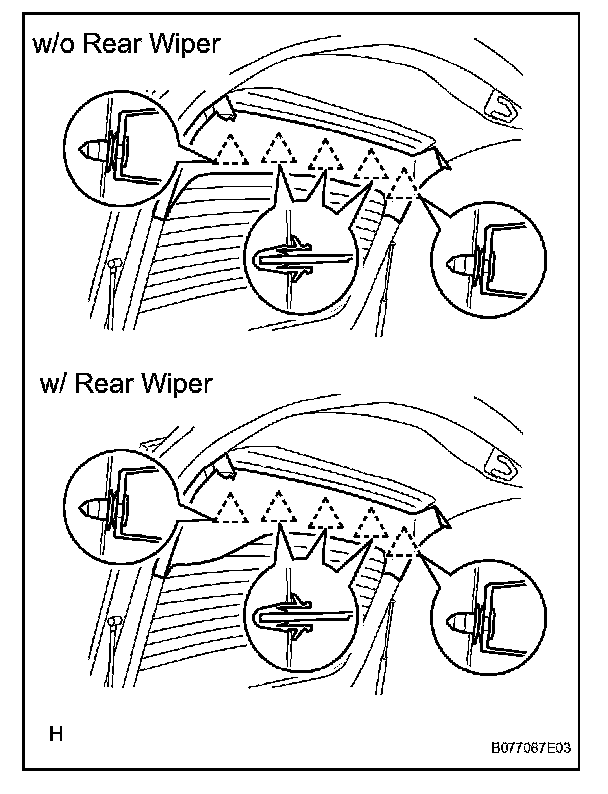 w/o Rear Wiper

w/ Rear Wiper

H

B077087E03