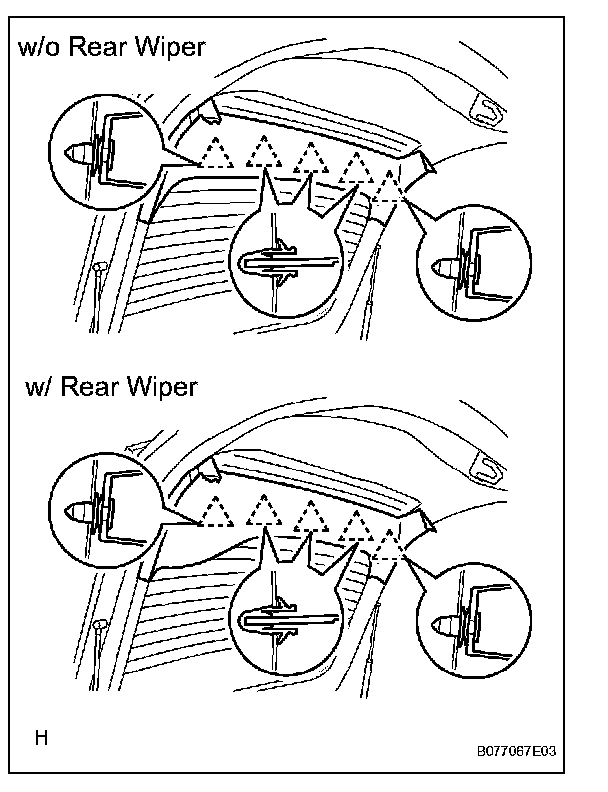 w/o Rear Wiper

w/ Rear Wiper

H

B077067E03