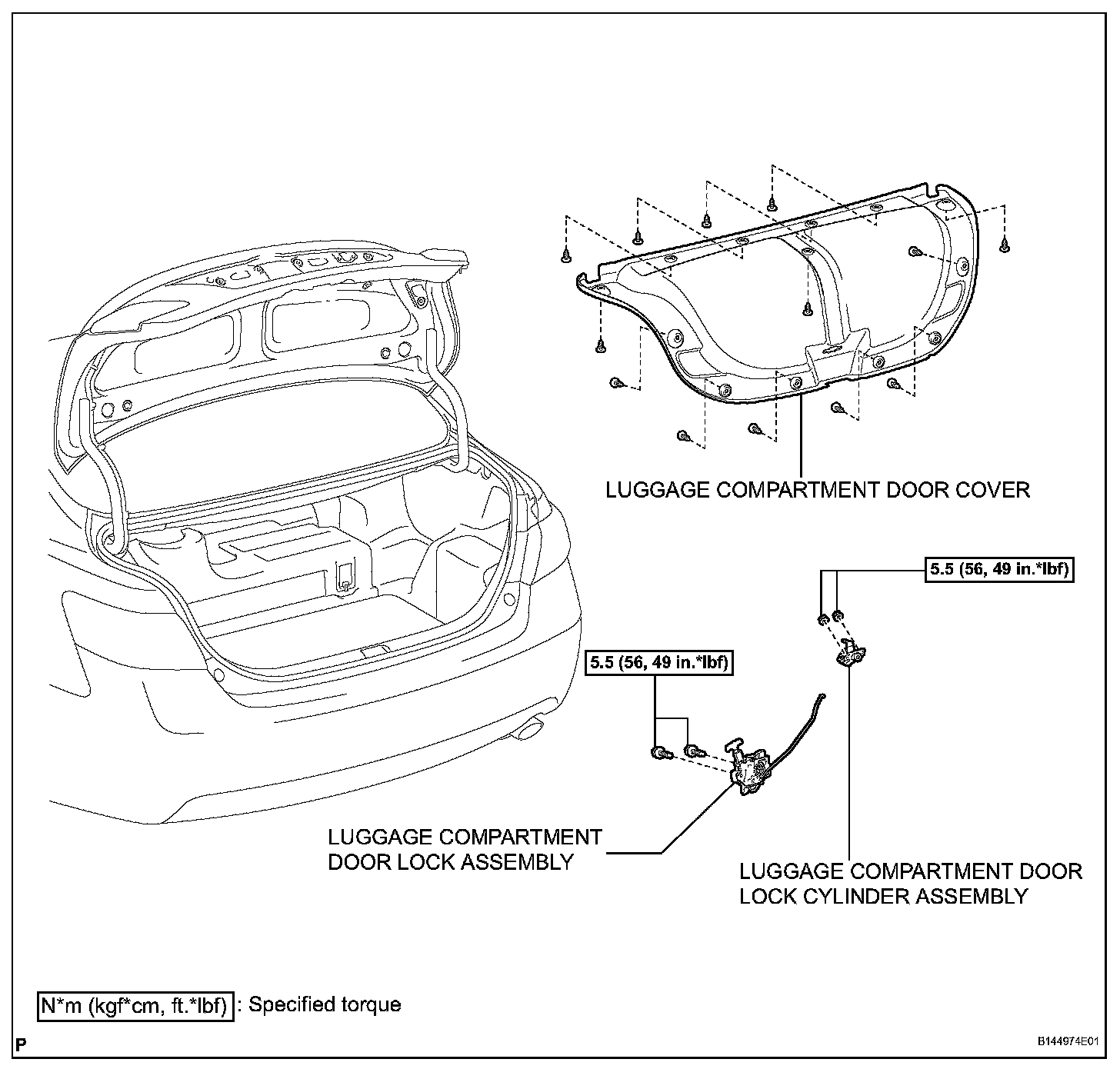 LUGGAGE COMPARTMENT DOOR COVER

5.5 (56, 49 in.*lbf)

5.5 (56, 49 in.*lbf)

LUGGAGE COMPARTMENT DOOR LOCK ASSEMBLY

LUGGAGE COMPARTMENT DOOR LOCK CYLINDER ASSEMBLY

N*m (kgf*cm, ft.*lbf) : Specified torque

P

B144974E01