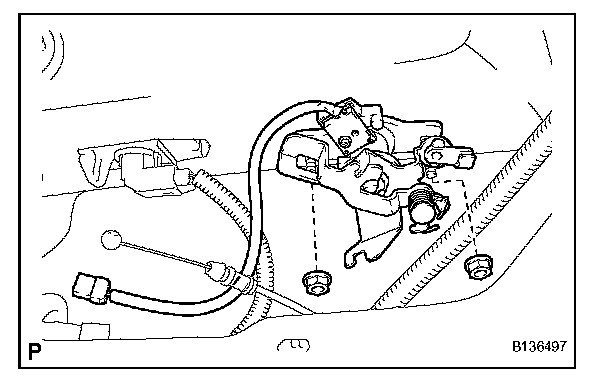 P

B136497