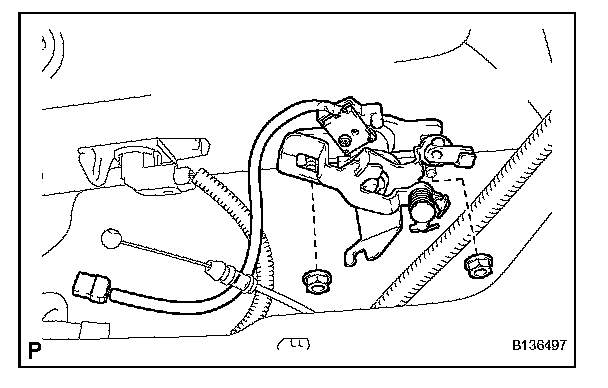 P

B136497