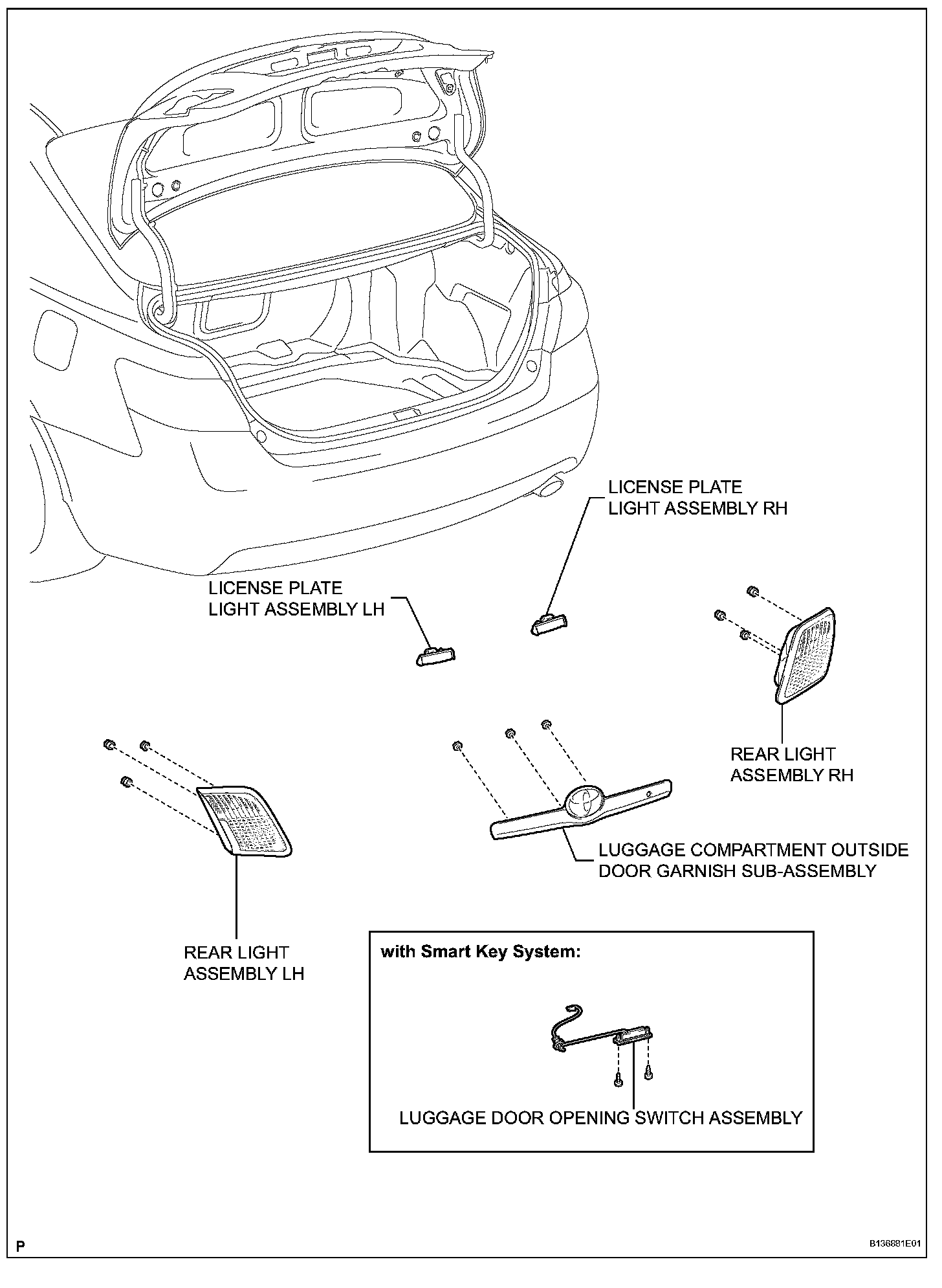 LICENSE PLATE
LIGHT ASSEMBLY RH

LICENSE PLATE
LIGHT ASSEMBLY LH

REAR LIGHT
ASSEMBLY RH

LUGGAGE COMPARTMENT OUTSIDE
DOOR GARNISH SUB-ASSEMBLY

REAR LIGHT
ASSEMBLY LH

with Smart Key System:

LUGGAGE DOOR OPENING SWITCH ASSEMBLY

P

B136881E01