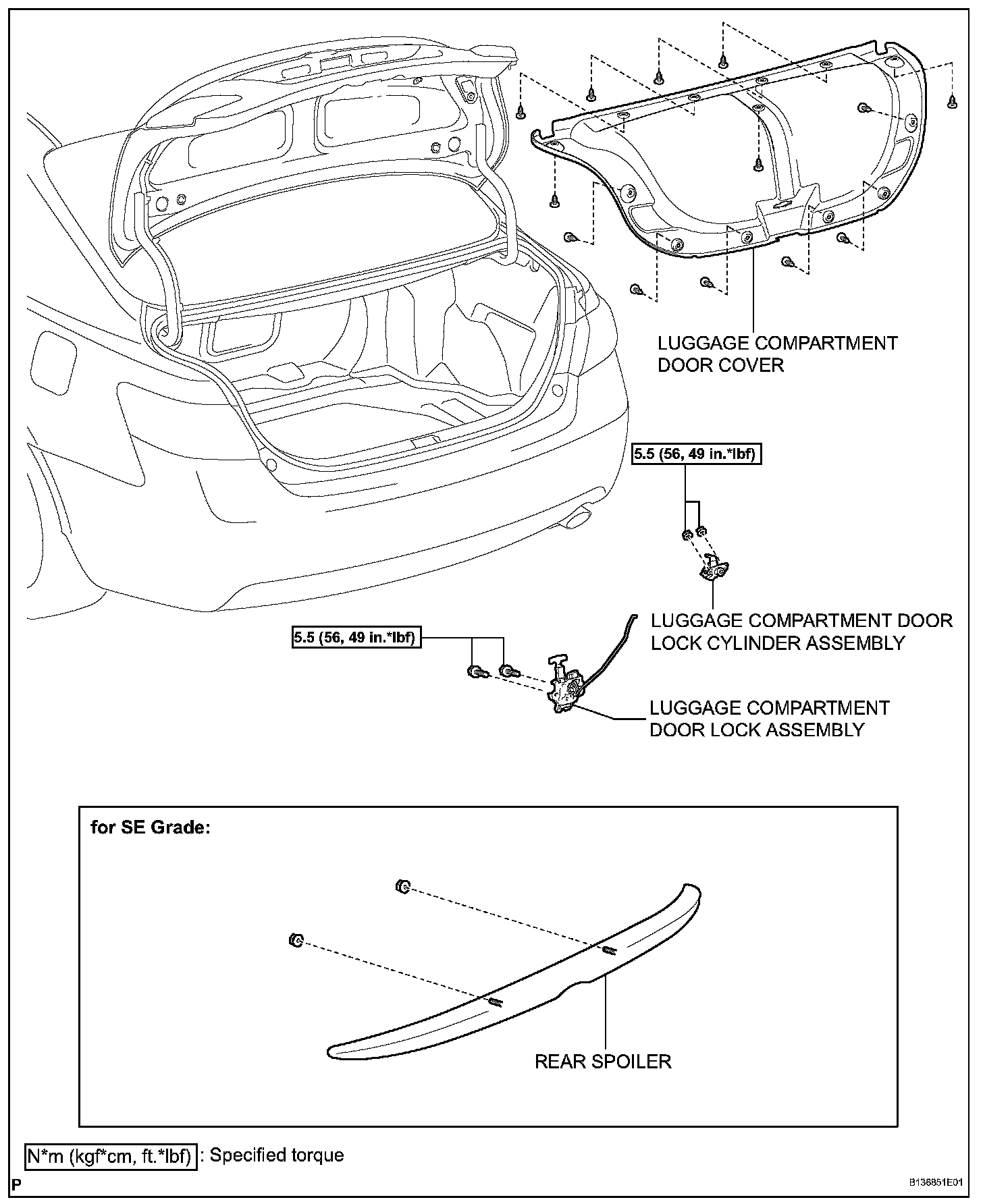 LUGGAGE COMPARTMENT DOOR COVER

5.5 (56, 49 in.*lbf)

LUGGAGE COMPARTMENT DOOR LOCK CYLINDER ASSEMBLY

5.5 (56, 49 in.*lbf)

LUGGAGE COMPARTMENT DOOR LOCK ASSEMBLY

for SE Grade:

REAR SPOILER

N*m (kgf*cm, ft.*lbf) : Specified torque

P

B136851E01