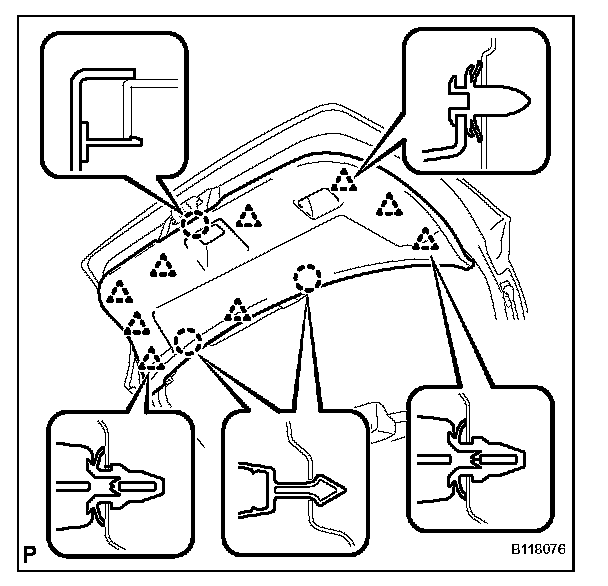 P

B118076