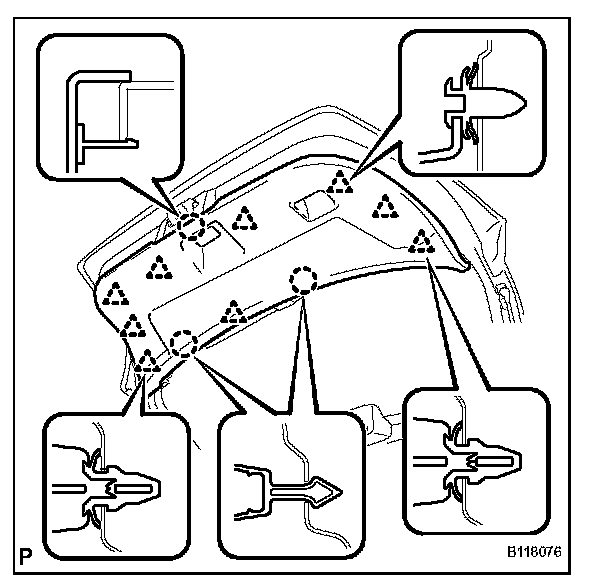 P

B118076