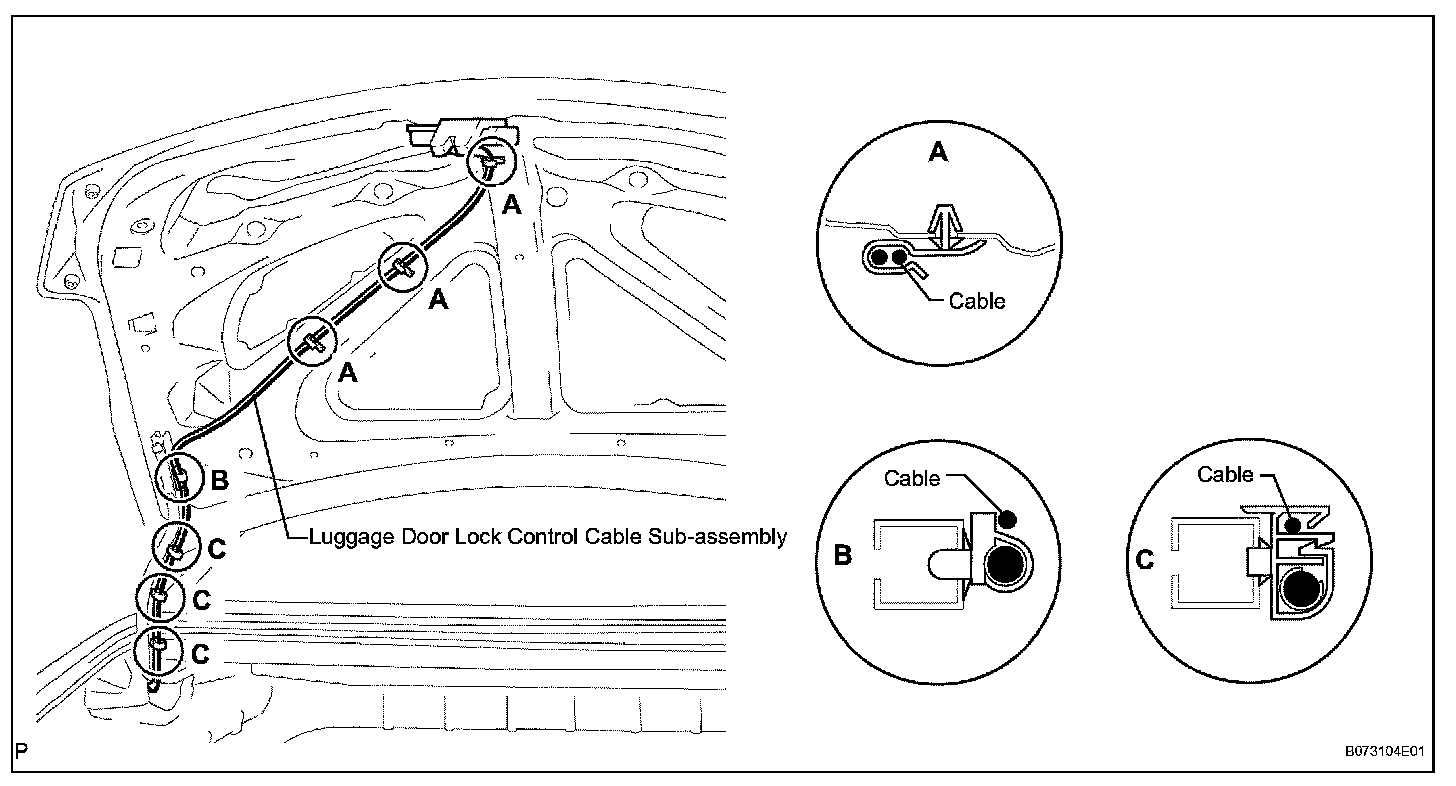 A
A
A
B
C
C
C
Luggage Door Lock Control Cable Sub-assembly

A
Cable

Cable
B

Cable
C

P
B073104E01