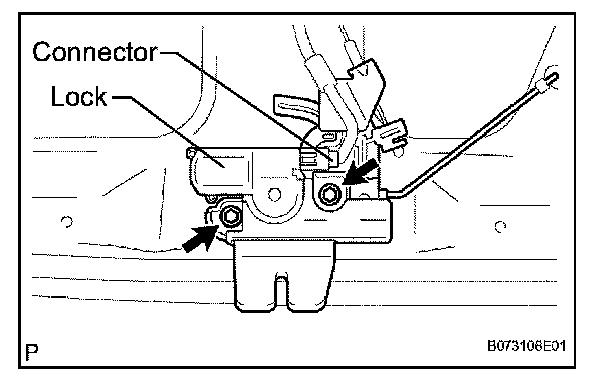 Connector
Lock
P
B073106E01