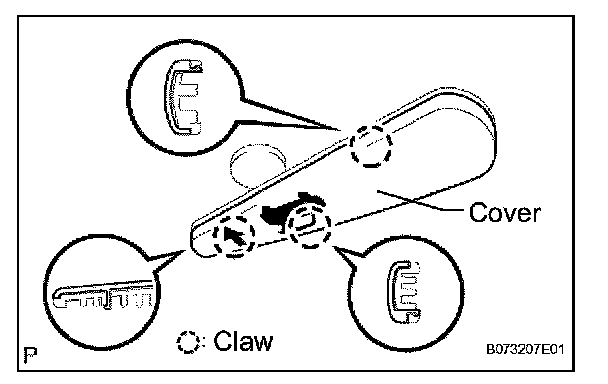 Cover

: Claw

P

B073207E01