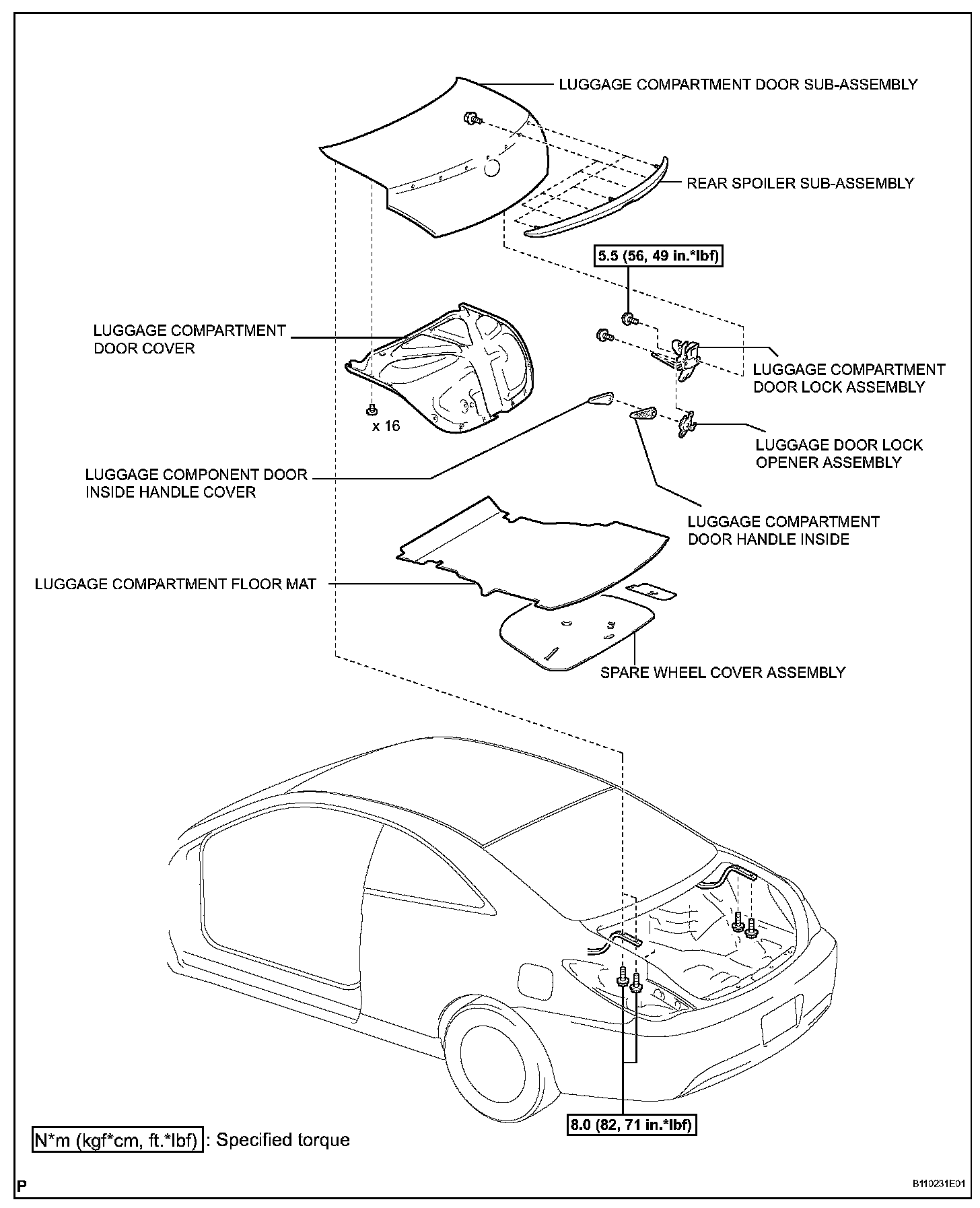 LUGGAGE COMPARTMENT DOOR SUB-ASSEMBLY

REAR SPOILER SUB-ASSEMBLY

5.5 (56, 49 in.*lbf)

LUGGAGE COMPARTMENT DOOR COVER

LUGGAGE COMPARTMENT DOOR LOCK ASSEMBLY

x 16

LUGGAGE DOOR LOCK OPENER ASSEMBLY

LUGGAGE COMPONENT DOOR INSIDE HANDLE COVER

LUGGAGE COMPARTMENT DOOR HANDLE INSIDE

LUGGAGE COMPARTMENT FLOOR MAT

SPARE WHEEL COVER ASSEMBLY

8.0 (82, 71 in.*lbf)

N*m (kgf*cm, ft.*lbf) : Specified torque

P

B110231E01