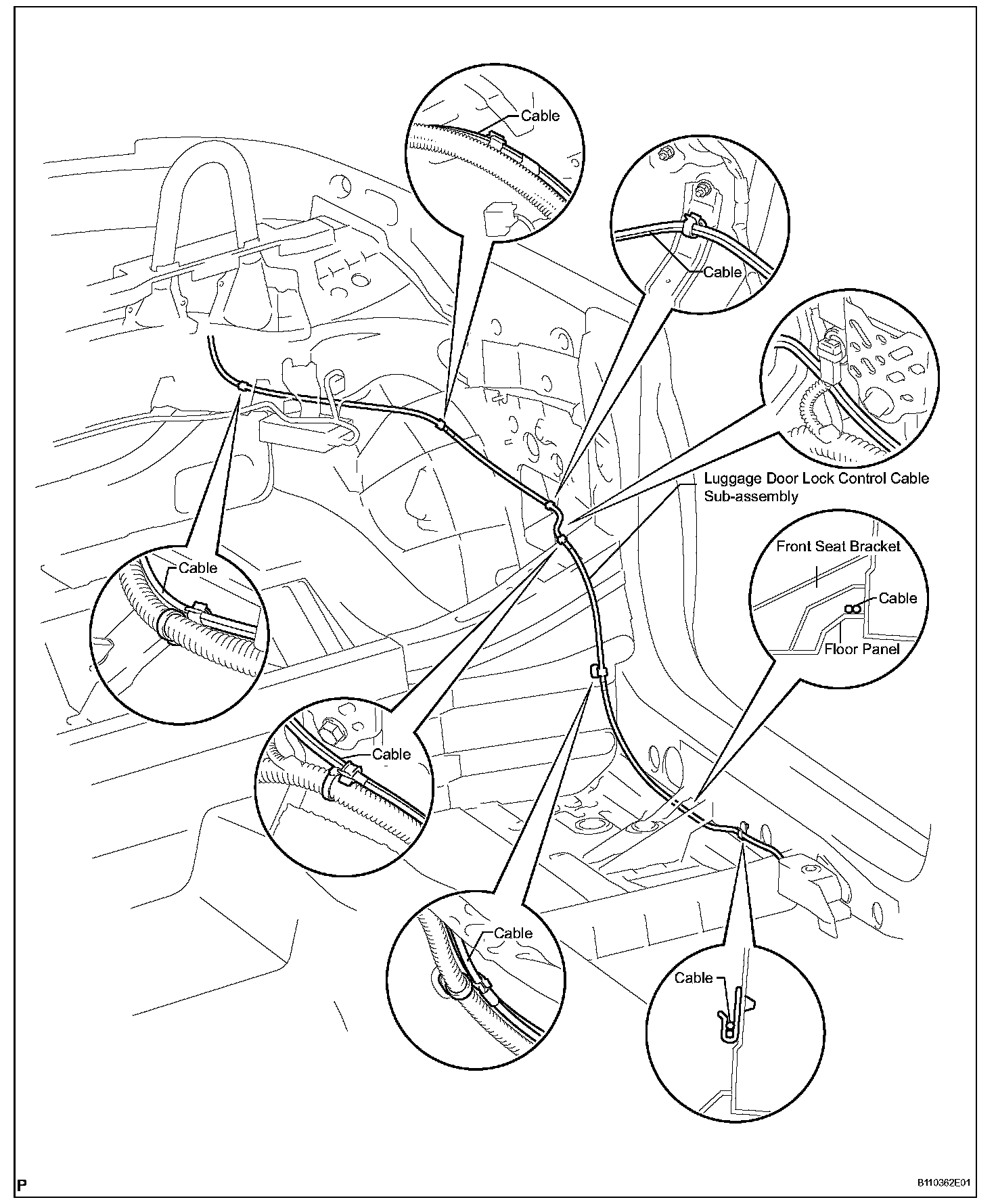 Cable

Cable

Luggage Door Lock Control Cable Sub-assembly

Front Seat Bracket

Cable

Floor Panel

Cable

Cable

Cable

Cable

P

B110362E01