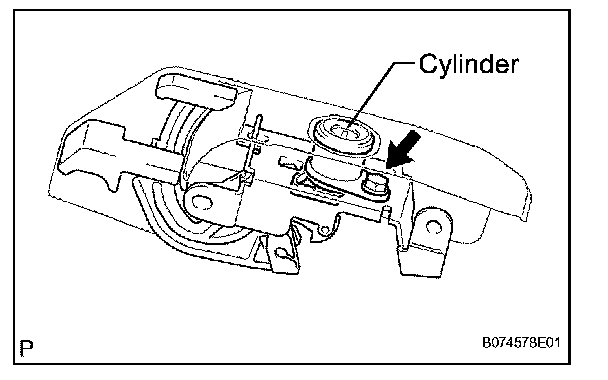 Cylinder

P

B074578E01