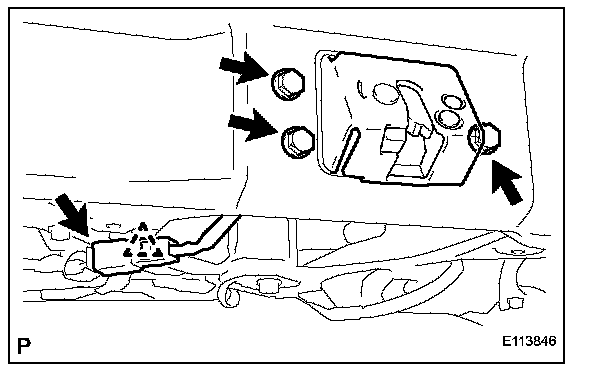 P

E113846