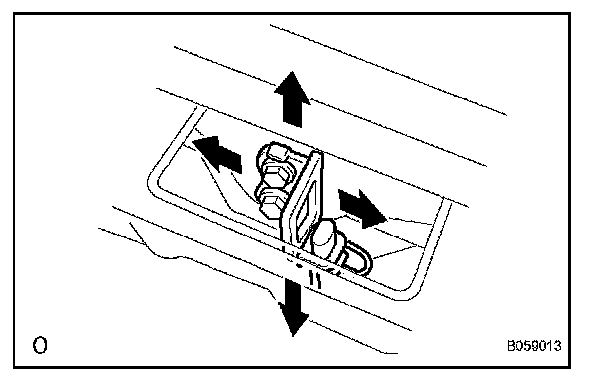 O

B059013